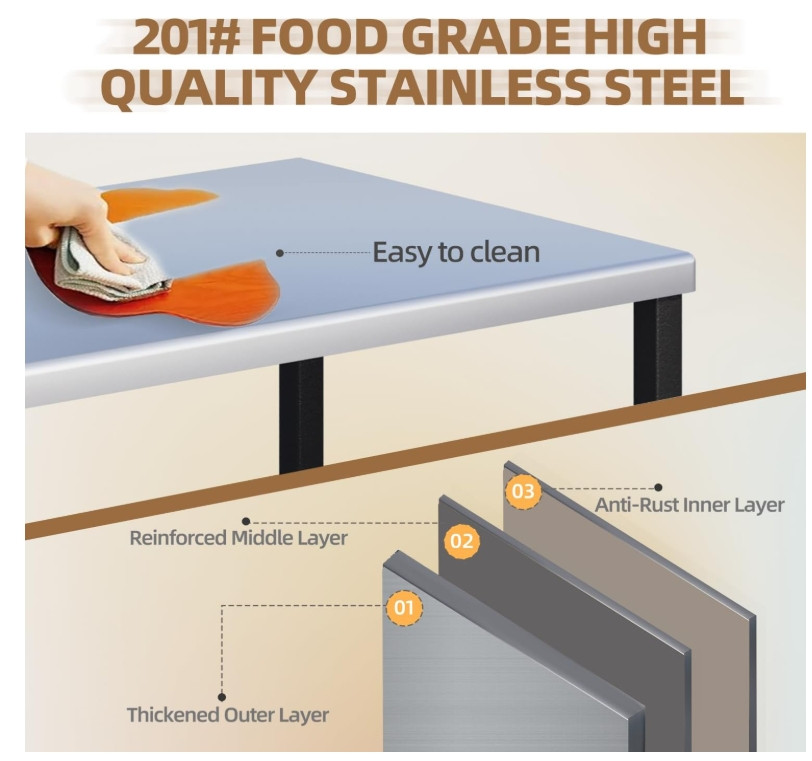 201# FOOD GRADE HIGH QUALITY STAINLESS STEEL

Easy to clean

03
Anti-Rust Inner Layer

Reinforced Middle Layer
02

01

Thickened Outer Layer