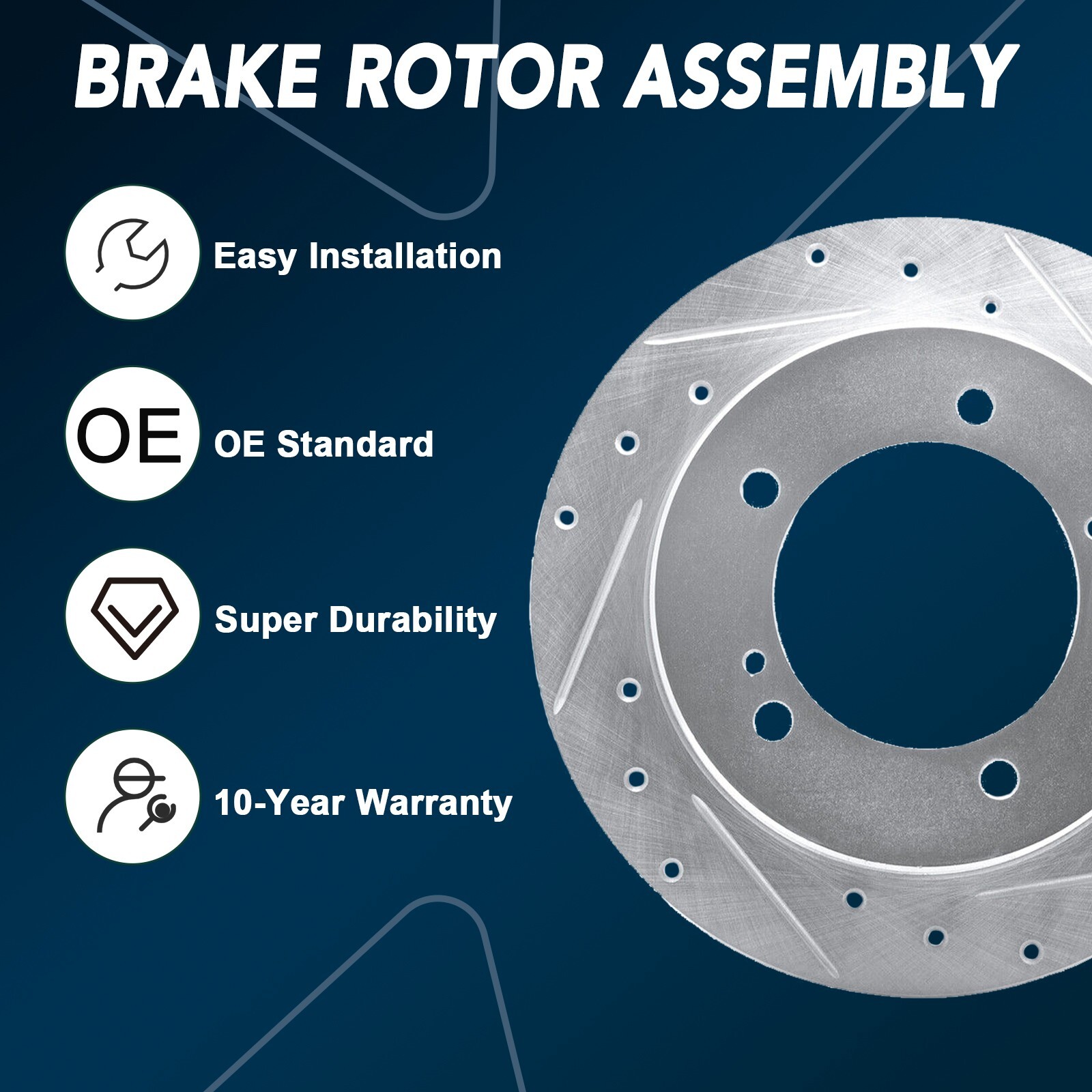 BRAKE ROTOR ASSEMBLY

Easy Installation

OE

OE Standard

Super Durability

10-Year Warranty