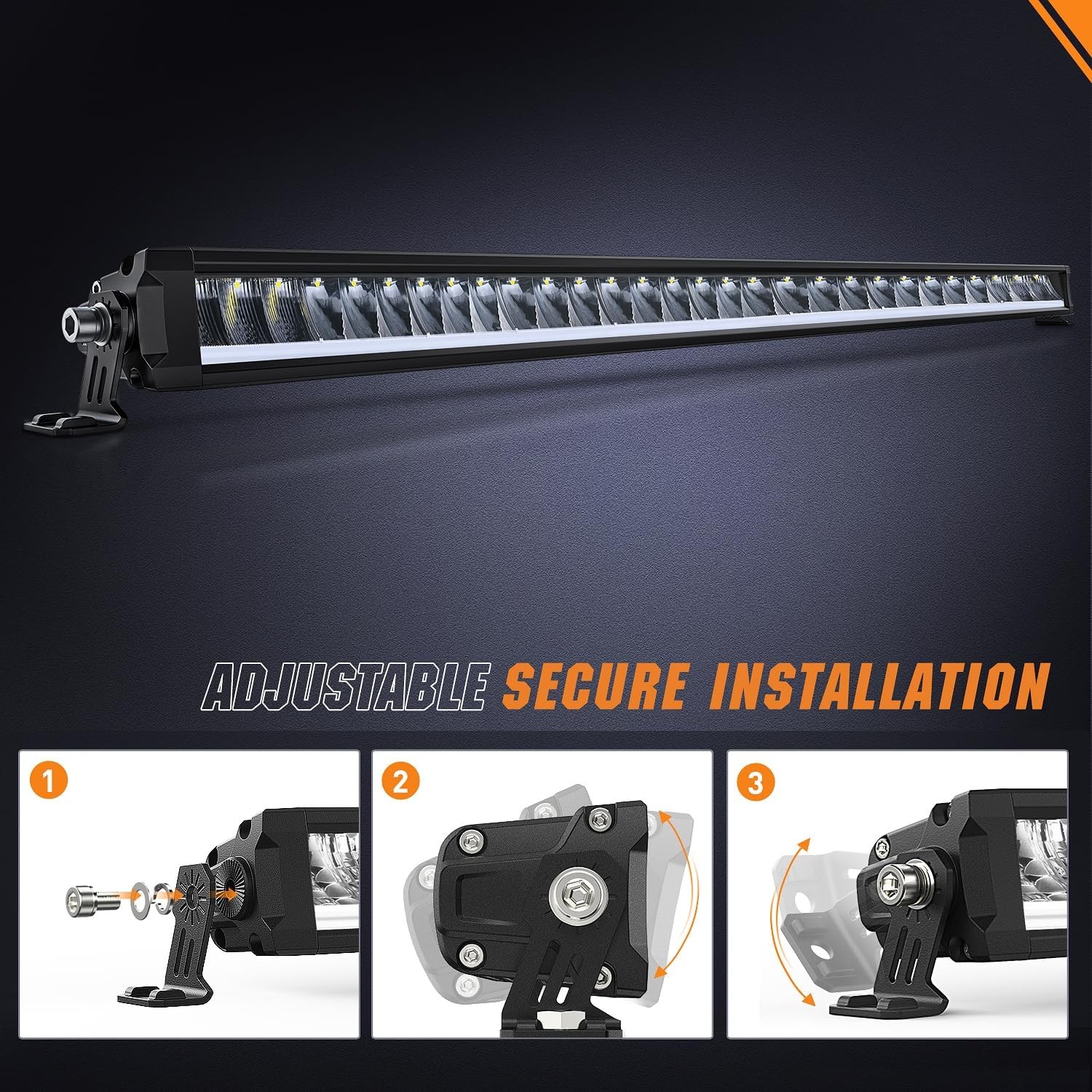 ADJUSTABLE SECURE INSTALLATION

1

2

3