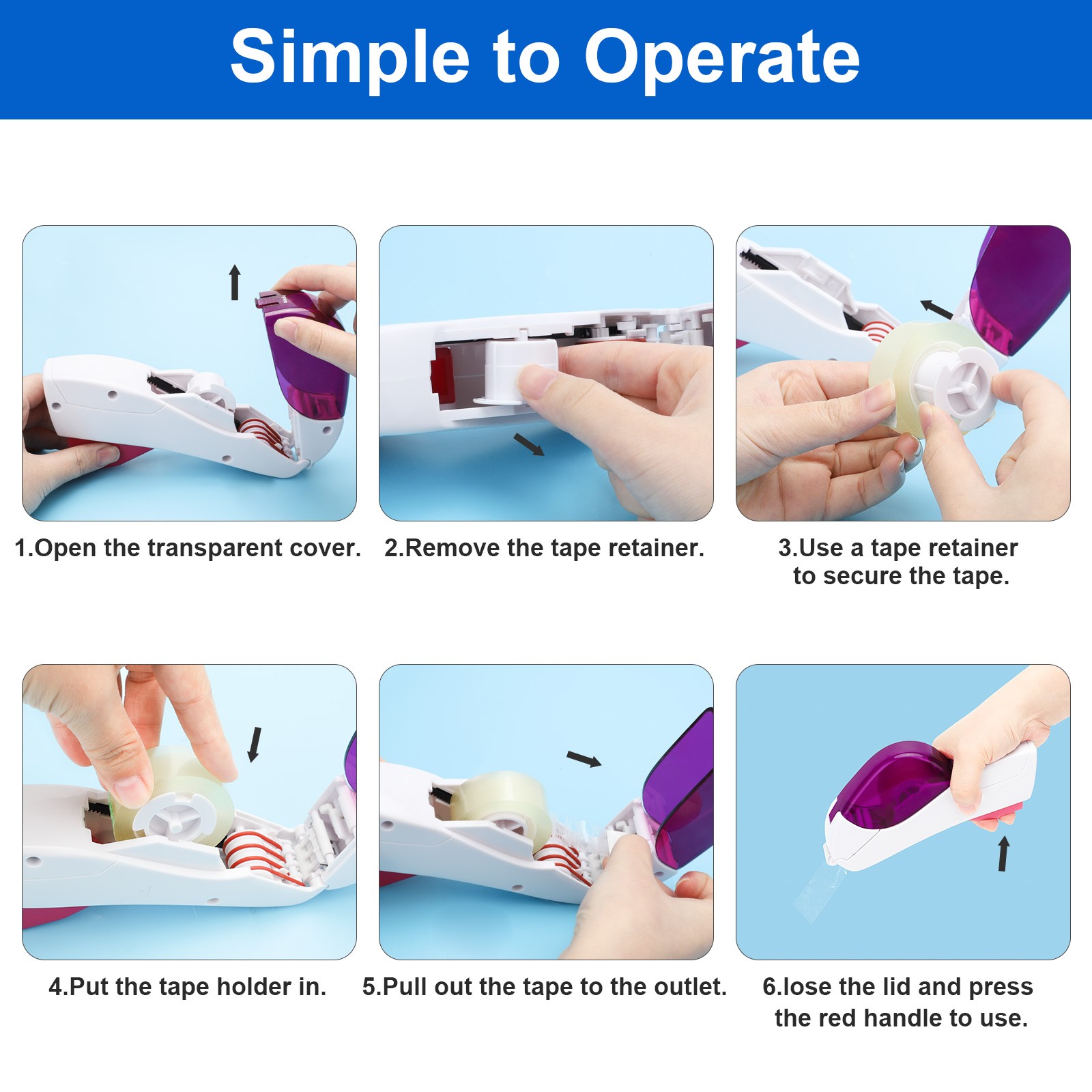 Simple to Operate

1.Open the transparent cover.

2.Remove the tape retainer.

3.Use a tape retainer to secure the tape.

4.Put the tape holder in.

5.Pull out the tape to the outlet.

6.lose the lid and press the red handle to use.