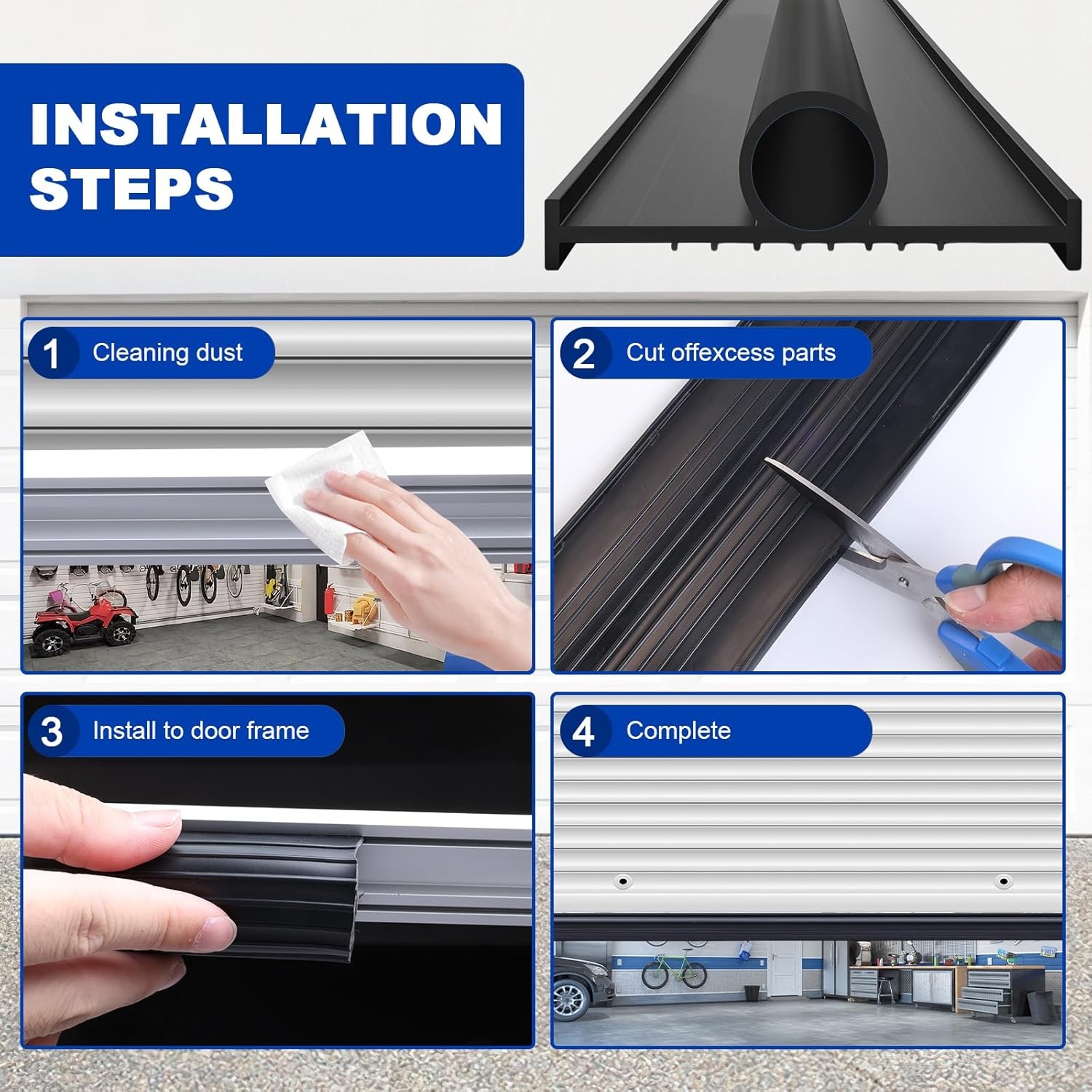 INSTALLATION STEPS

1 Cleaning dust

2 Cut offexcess parts

3 Install to door frame

4 Complete