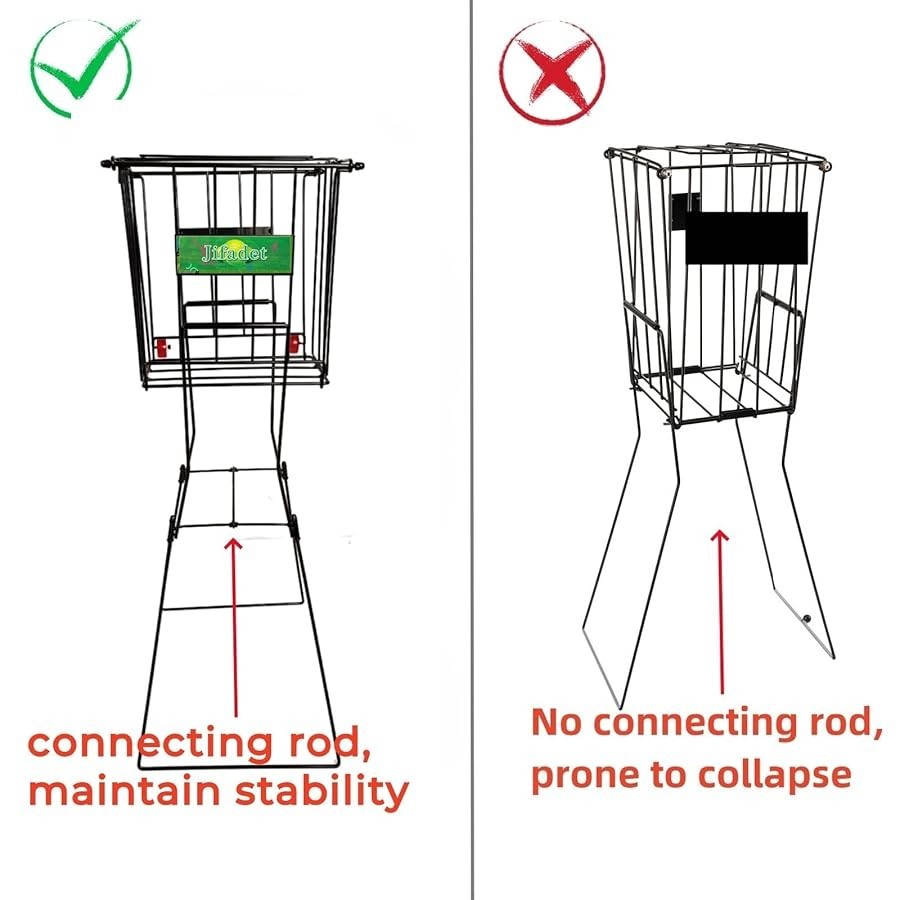 Jifadet

connecting rod, maintain stability

No connecting rod, prone to collapse