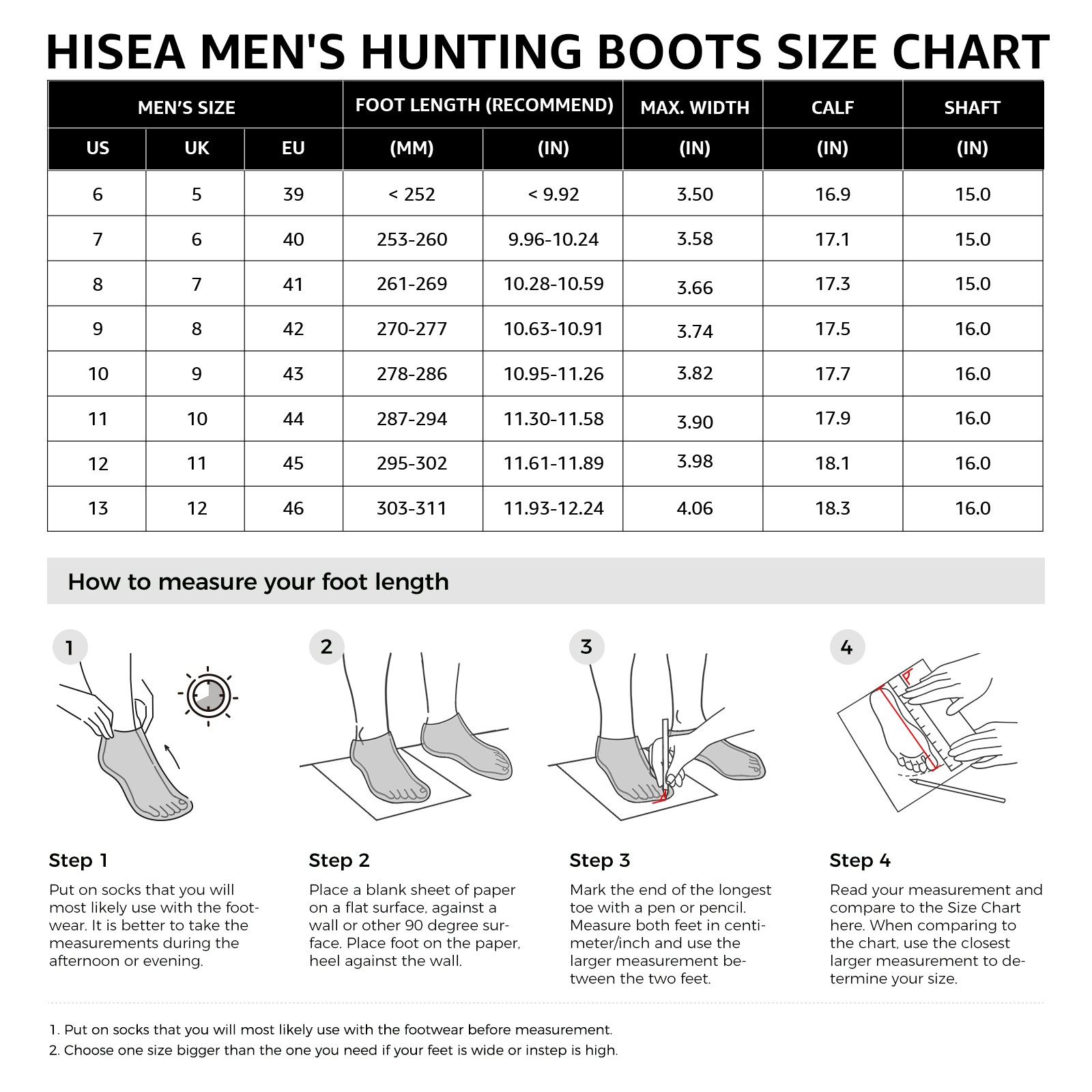 HISEA MEN'S HUNTING BOOTS SIZE CHART

| MEN'S SIZE | | | FOOT LENGTH (RECOMMEND) | | MAX. WIDTH | CALF | SHAFT |
|---|---|---|---|---|---|---|---|
| US | UK | EU | (MM) | (IN) | (IN) | (IN) | (IN) |
| 6 | 5 | 39 | < 252 | < 9.92 | 3.50 | 16.9 | 15.0 |
| 7 | 6 | 40 | 253-260 | 9.96-10.24 | 3.58 | 17.1 | 15.0 |
| 8 | 7 | 41 | 261-269 | 10.28-10.59 | 3.66 | 17.3 | 15.0 |
| 9 | 8 | 42 | 270-277 | 10.63-10.91 | 3.74 | 17.5 | 16.0 |
| 10 | 9 | 43 | 278-286 | 10.95-11.26 | 3.82 | 17.7 | 16.0 |
| 11 | 10 | 44 | 287-294 | 11.30-11.58 | 3.90 | 17.9 | 16.0 |
| 12 | 11 | 45 | 295-302 | 11.61-11.89 | 3.98 | 18.1 | 16.0 |
| 13 | 12 | 46 | 303-311 | 11.93-12.24 | 4.06 | 18.3 | 16.0 |

How to measure your foot length

1

Step 1
Put on socks that you will most likely use with the footwear. It is better to take the measurements during the afternoon or evening.

2

Step 2
Place a blank sheet of paper on a flat surface, against a wall or other 90 degree surface. Place foot on the paper, heel against the wall.

3

Step 3
Mark the end of the longest toe with a pen or pencil. Measure both feet in centimeter/inch and use the larger measurement between the two feet.

4

Step 4
Read your measurement and compare to the Size Chart here. When comparing to the chart, use the closest larger measurement to determine your size.

1. Put on socks that you will most likely use with the footwear before measurement.
2. Choose one size bigger than the one you need if your feet is wide or instep is high.