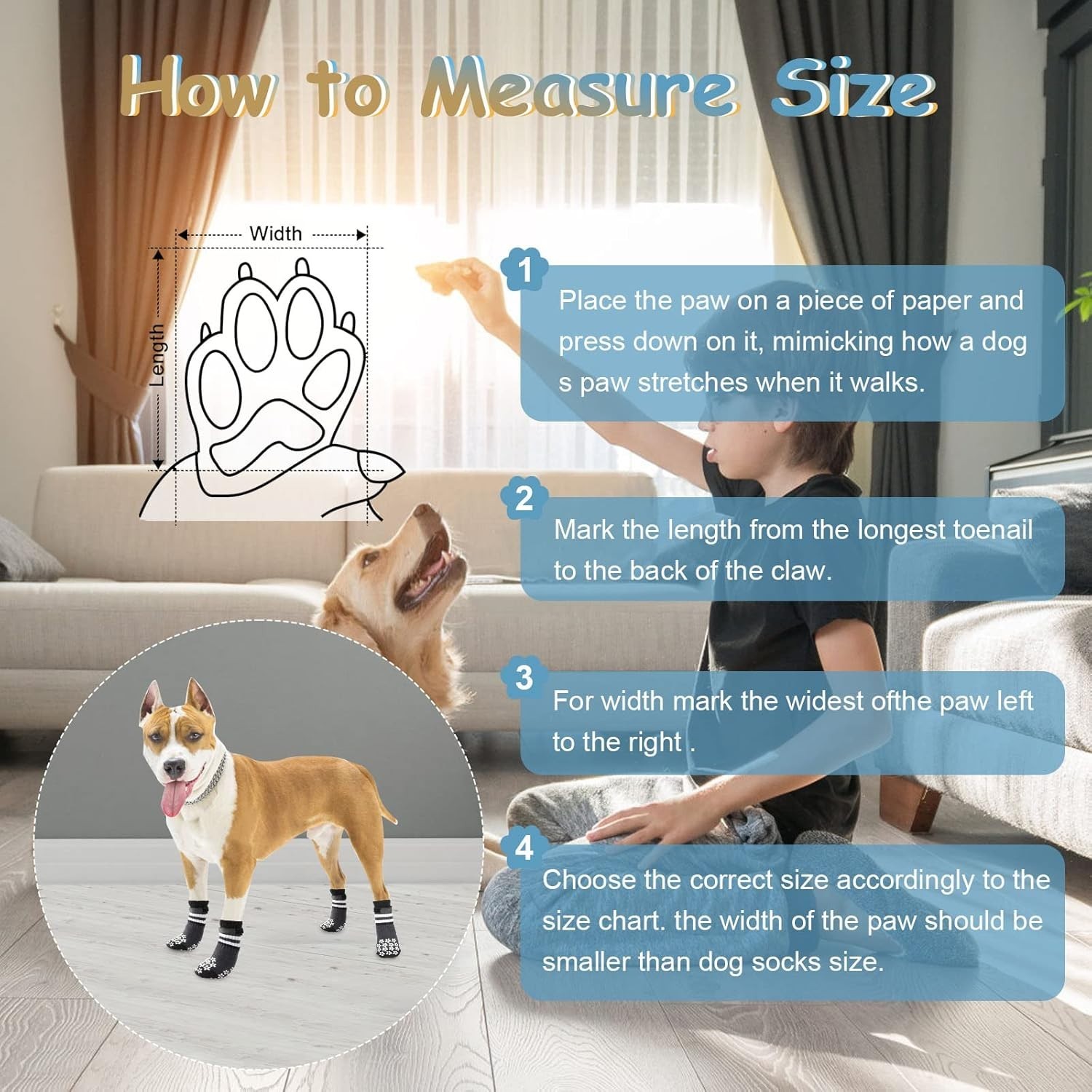 How to Measure Size

Width

Length

1
Place the paw on a piece of paper and press down on it, mimicking how a dog s paw stretches when it walks.

2
Mark the length from the longest toenail to the back of the claw.

3
For width mark the widest ofthe paw left to the right .

4
Choose the correct size accordingly to the size chart. the width of the paw should be smaller than dog socks size.