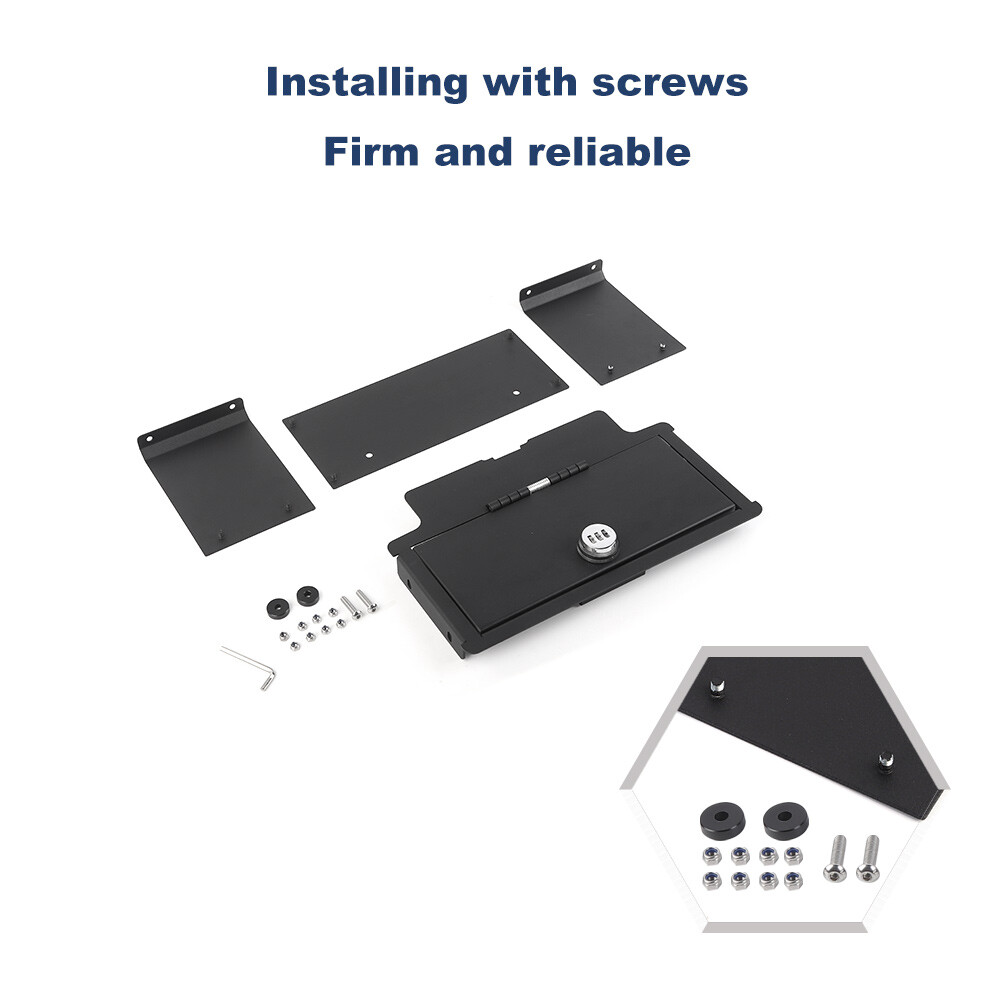 Installing with screws
Firm and reliable