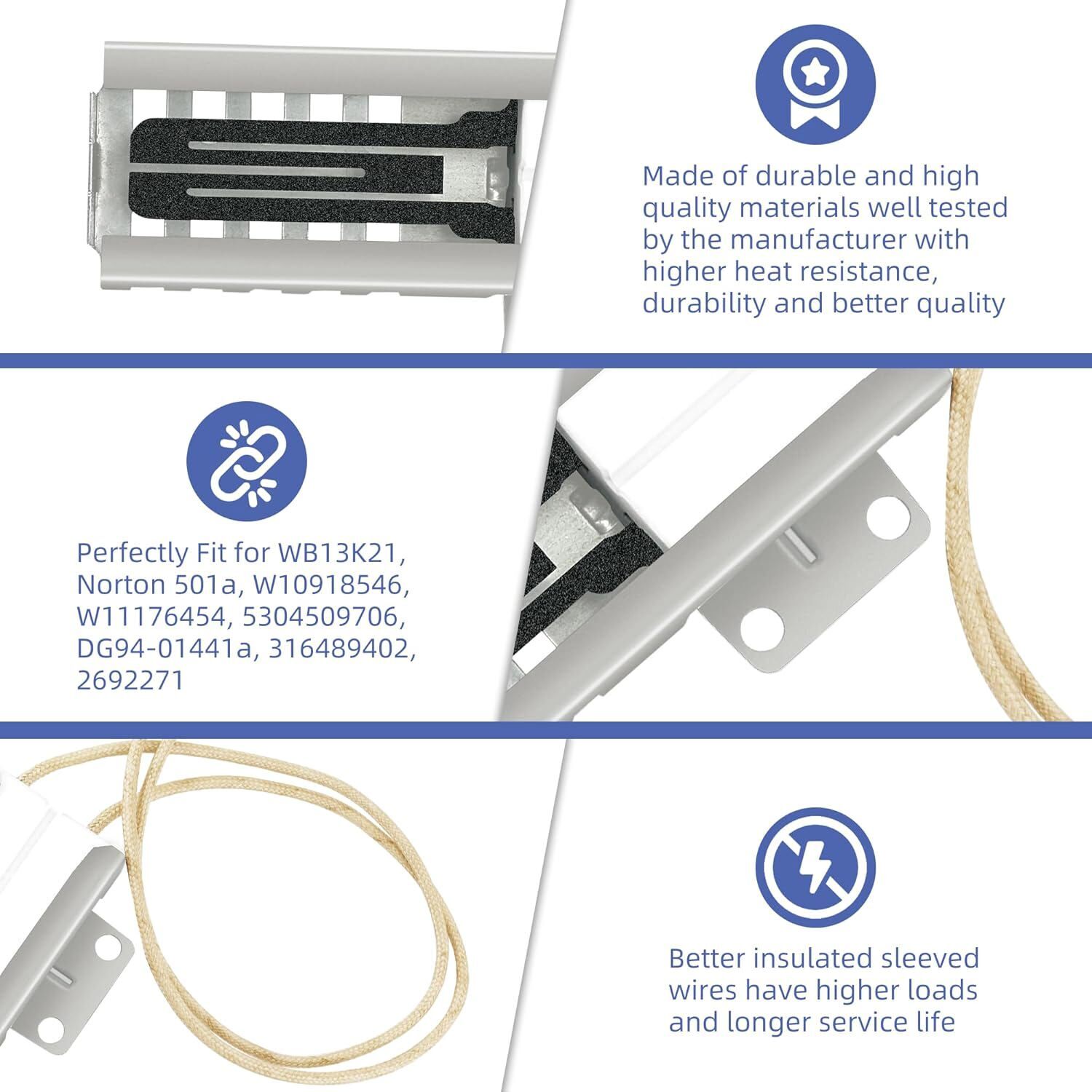 Made of durable and high quality materials well tested by the manufacturer with higher heat resistance, durability and better quality

Perfectly Fit for WB13K21, Norton 501a, W10918546, W11176454, 5304509706, DG94-01441a, 316489402, 2692271

Better insulated sleeved wires have higher loads and longer service life