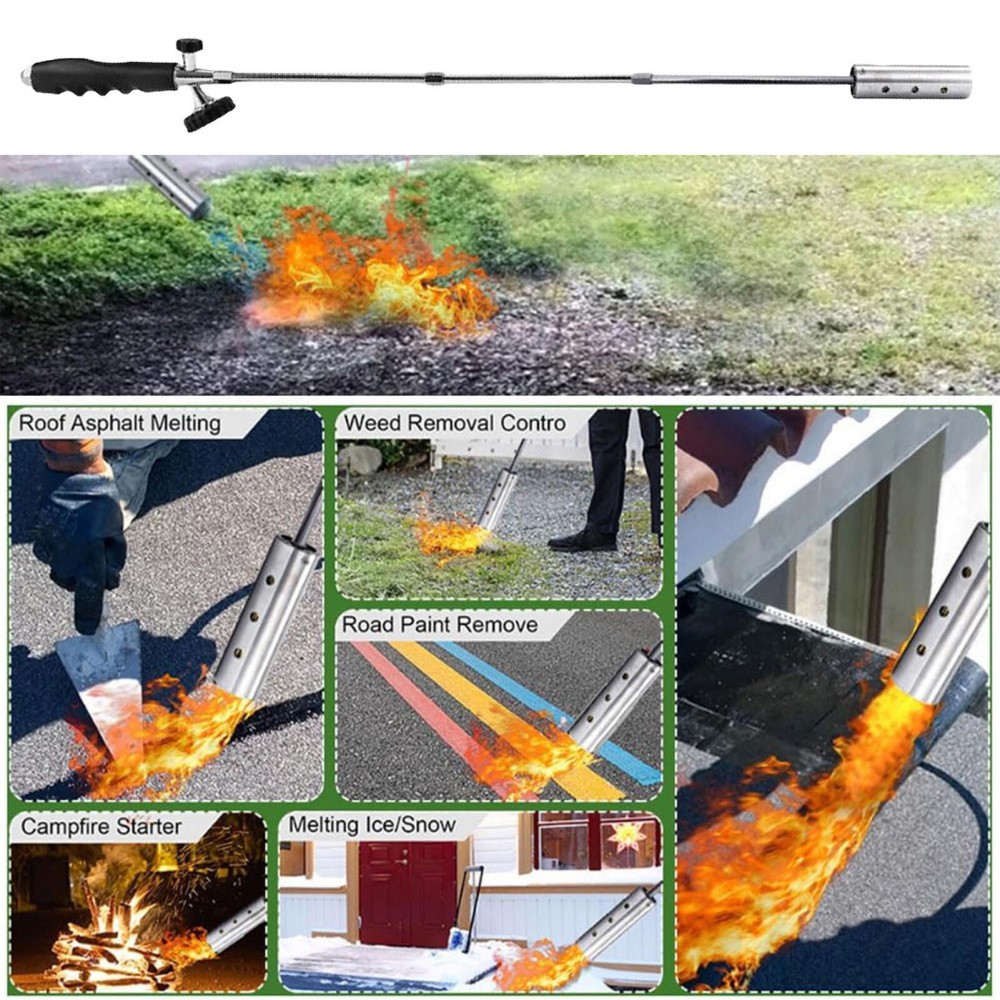 Roof Asphalt Melting

Weed Removal Contro

Road Paint Remove

Campfire Starter

Melting Ice/Snow