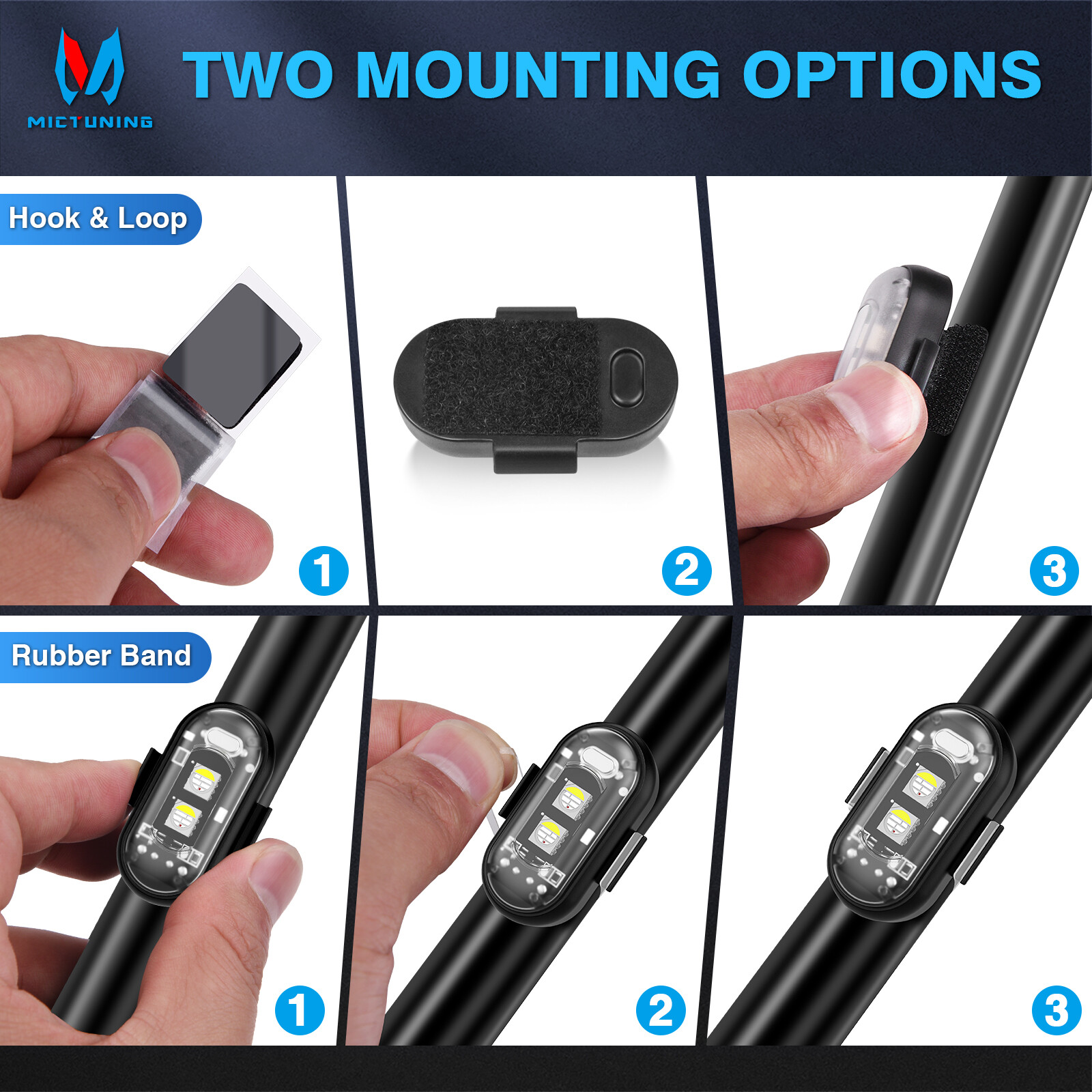 MICTUNING

TWO MOUNTING OPTIONS

Hook & Loop

1

2

3

Rubber Band

1

2

3