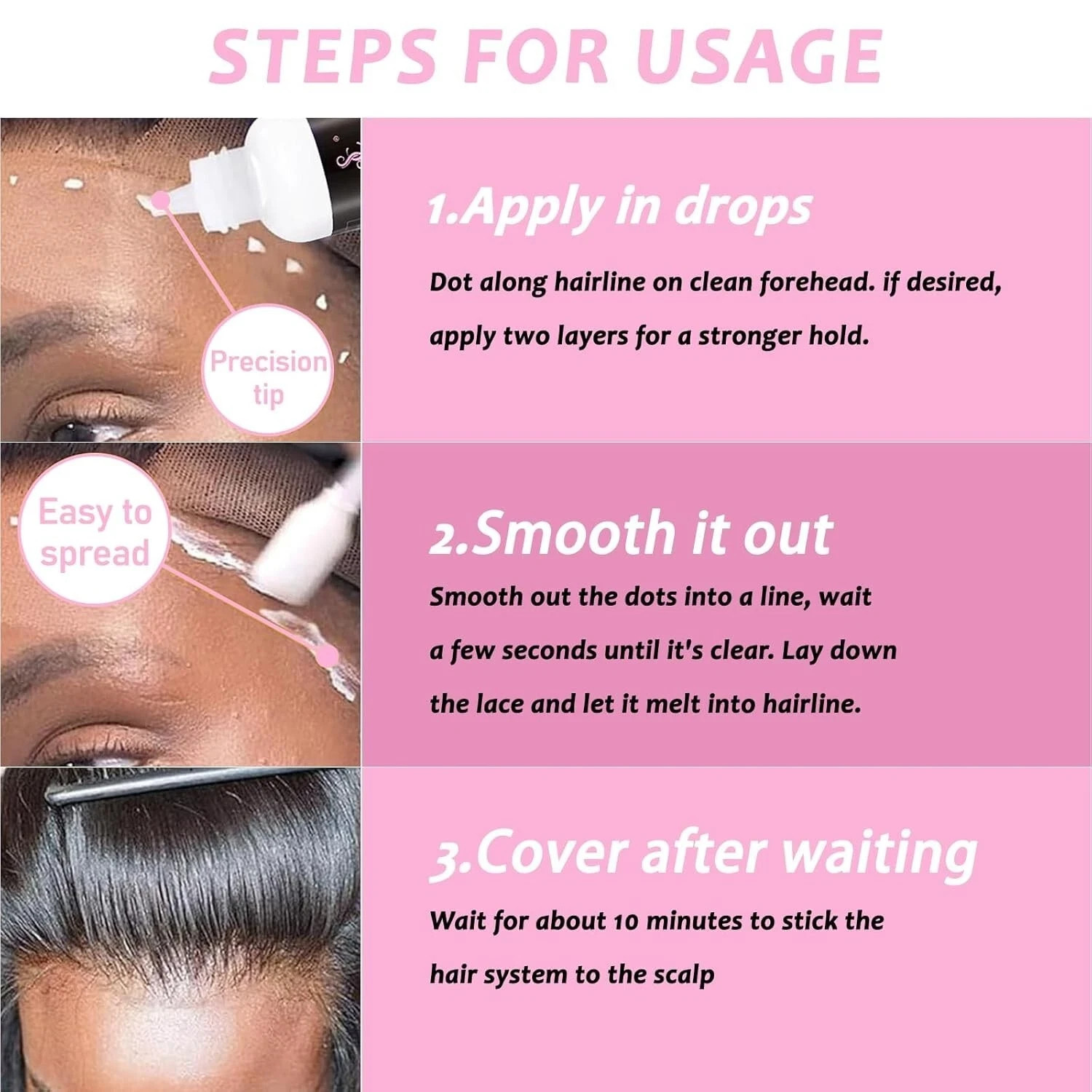 STEPS FOR USAGE

Precision tip

1.Apply in drops

Dot along hairline on clean forehead. if desired, apply two layers for a stronger hold.

Easy to spread

2.Smooth it out

Smooth out the dots into a line, wait a few seconds until it's clear. Lay down the lace and let it melt into hairline.

3.Cover after waiting

Wait for about 10 minutes to stick the hair system to the scalp