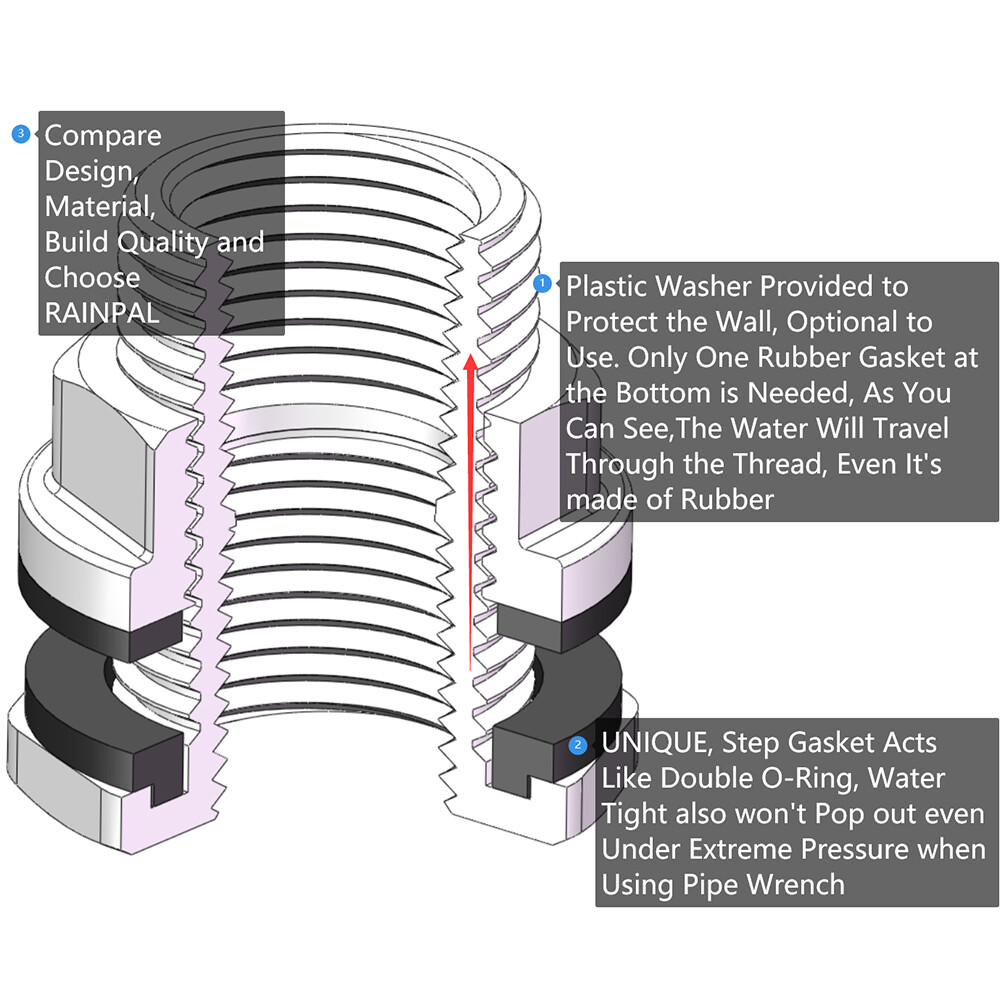 3 Compare Design, Material, Build Quality and Choose RAINPAL

1 Plastic Washer Provided to Protect the Wall, Optional to Use. Only One Rubber Gasket at the Bottom is Needed, As You Can See,The Water Will Travel Through the Thread, Even It's made of Rubber

2 UNIQUE, Step Gasket Acts Like Double O-Ring, Water Tight also won't Pop out even Under Extreme Pressure when Using Pipe Wrench