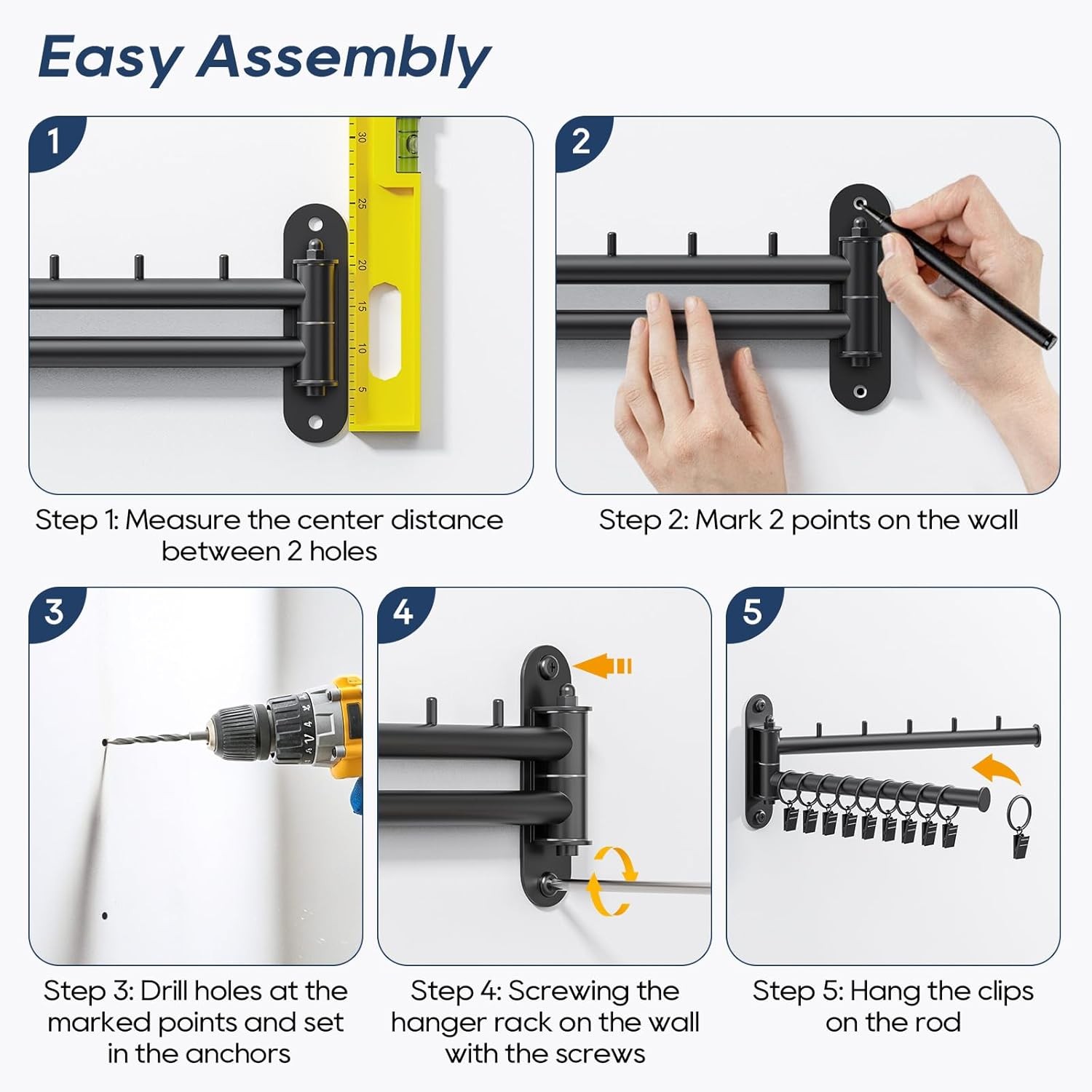 Easy Assembly

1

30
25
20
15
10
5

Step 1: Measure the center distance between 2 holes

2

Step 2: Mark 2 points on the wall

3

Step 3: Drill holes at the marked points and set in the anchors

4

Step 4: Screwing the hanger rack on the wall with the screws

5

Step 5: Hang the clips on the rod