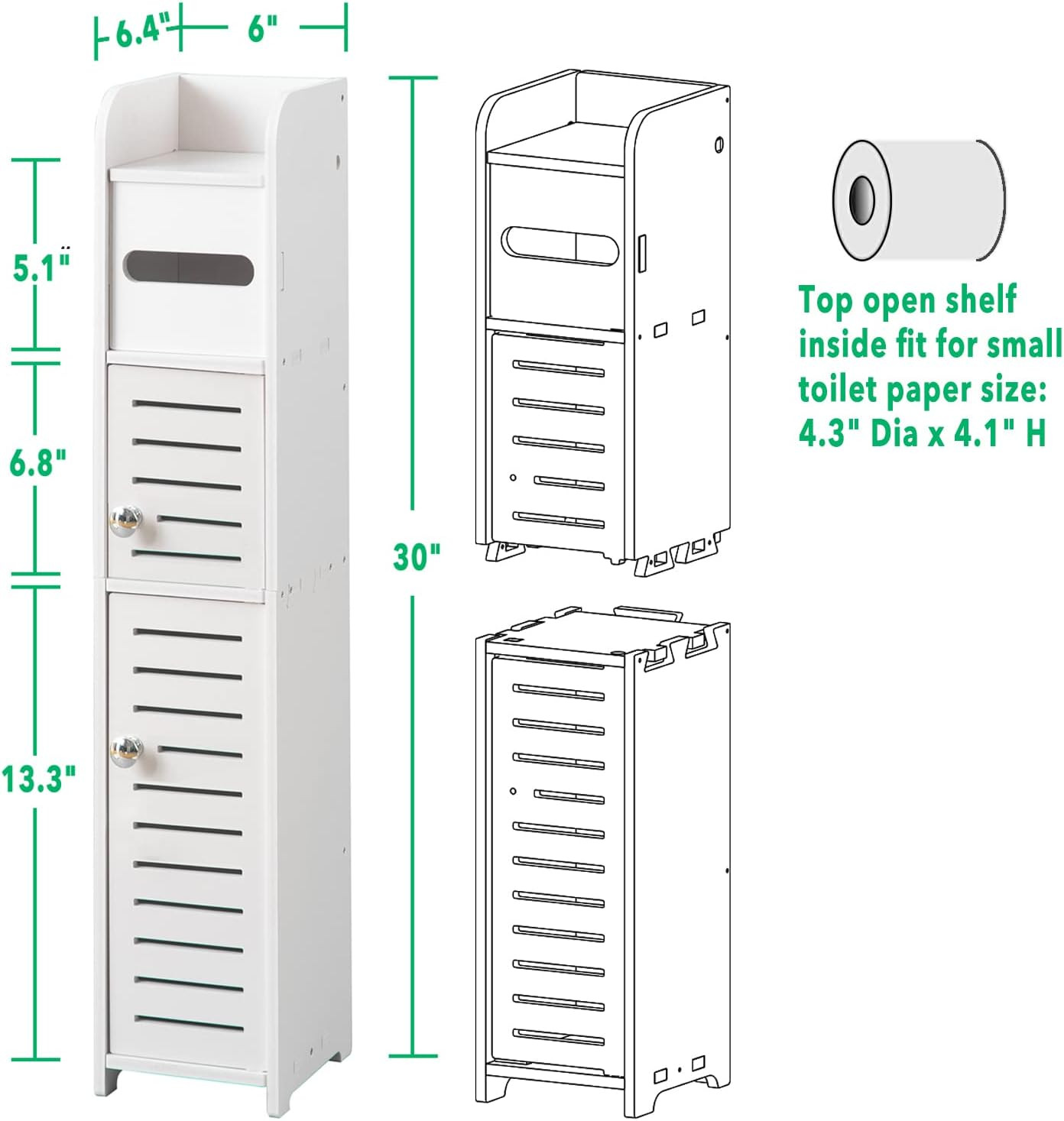 6.4"
6"
5.1"
6.8"
13.3"
30"
Top open shelf inside fit for small toilet paper size: 4.3" Dia x 4.1" H