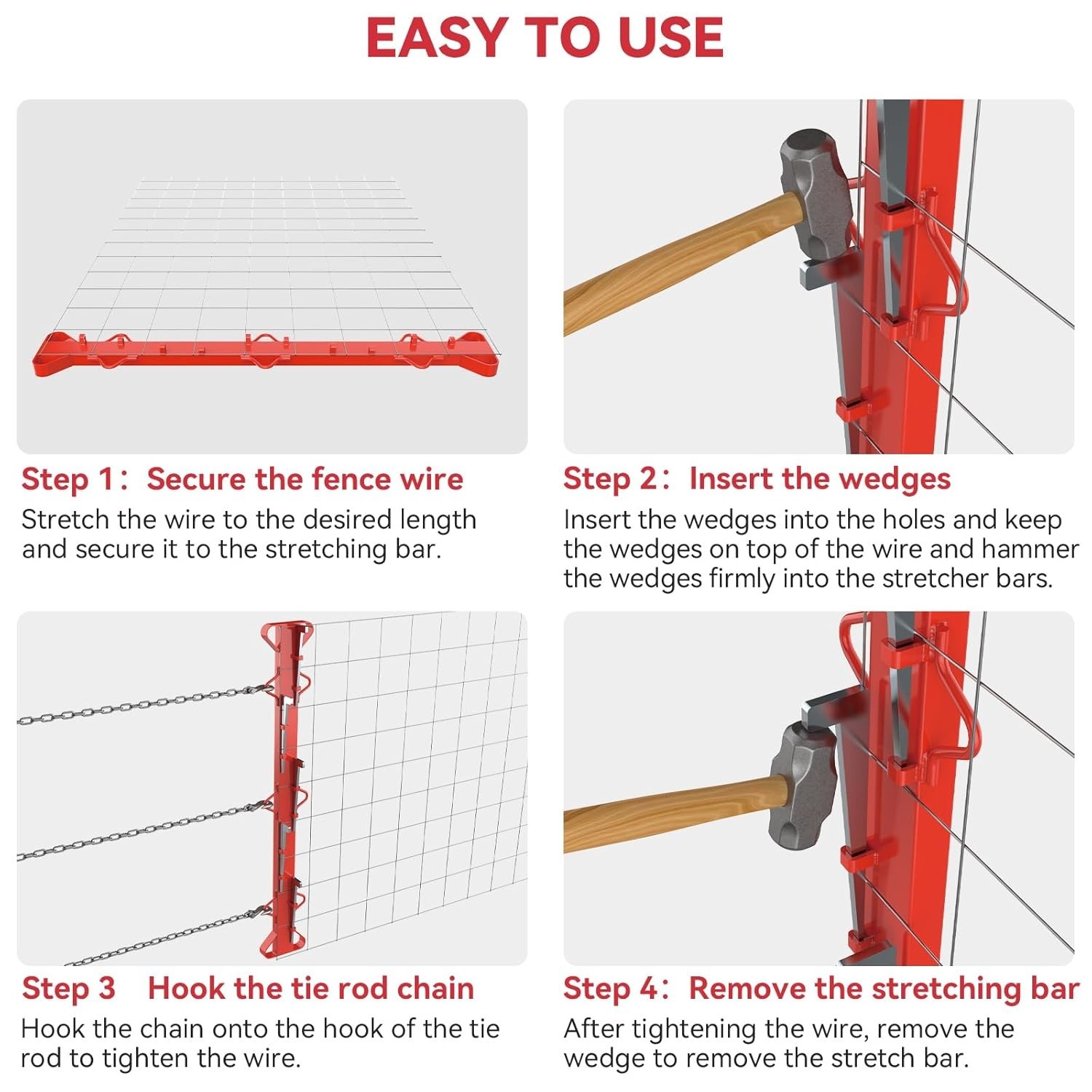 EASY TO USE

Step 1： Secure the fence wire
Stretch the wire to the desired length and secure it to the stretching bar.

Step 2： Insert the wedges
Insert the wedges into the holes and keep the wedges on top of the wire and hammer the wedges firmly into the stretcher bars.

Step 3 Hook the tie rod chain
Hook the chain onto the hook of the tie rod to tighten the wire.

Step 4： Remove the stretching bar
After tightening the wire, remove the wedge to remove the stretch bar.