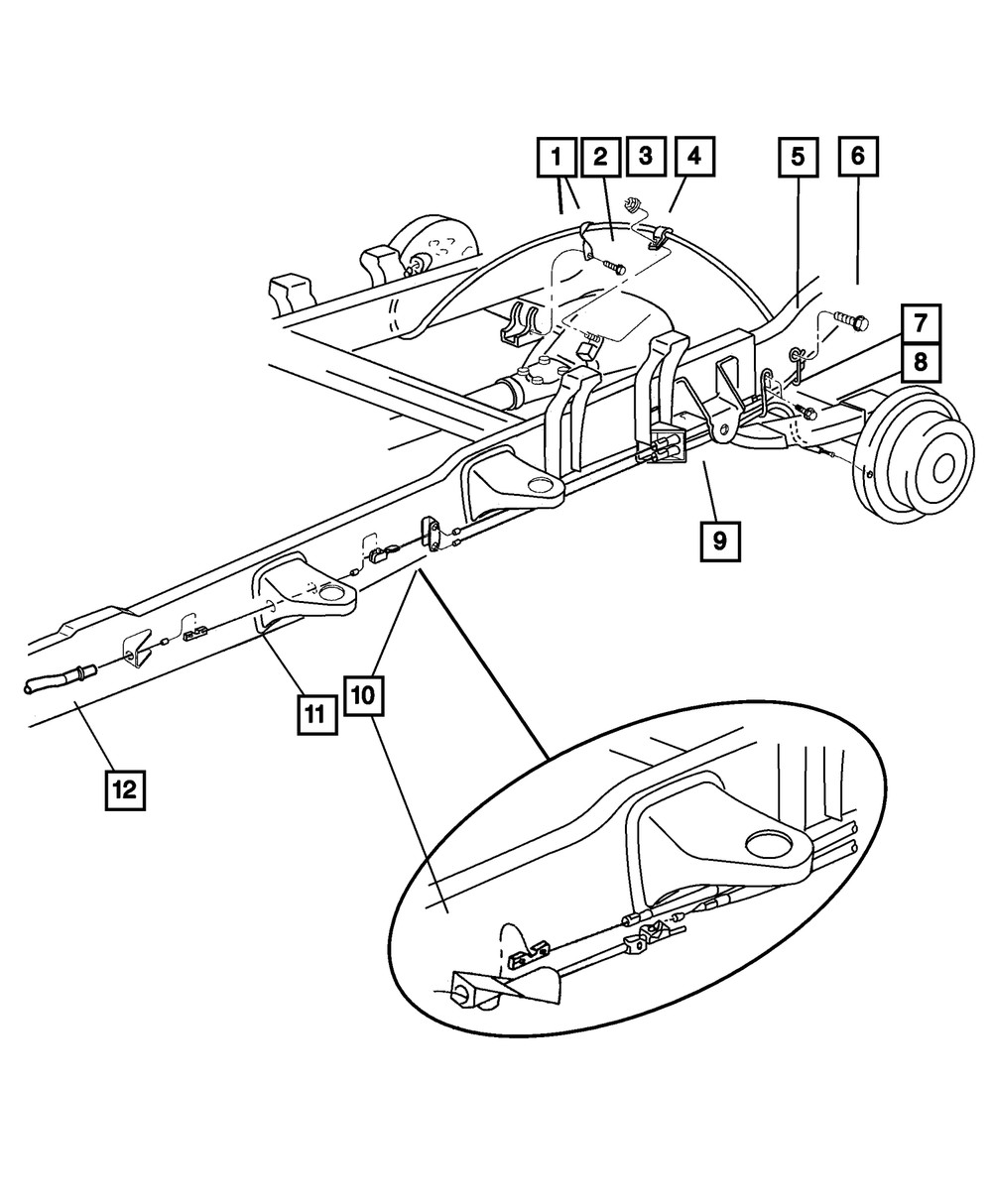 1
2
3
4
5
6
7
8
9
10
11
12