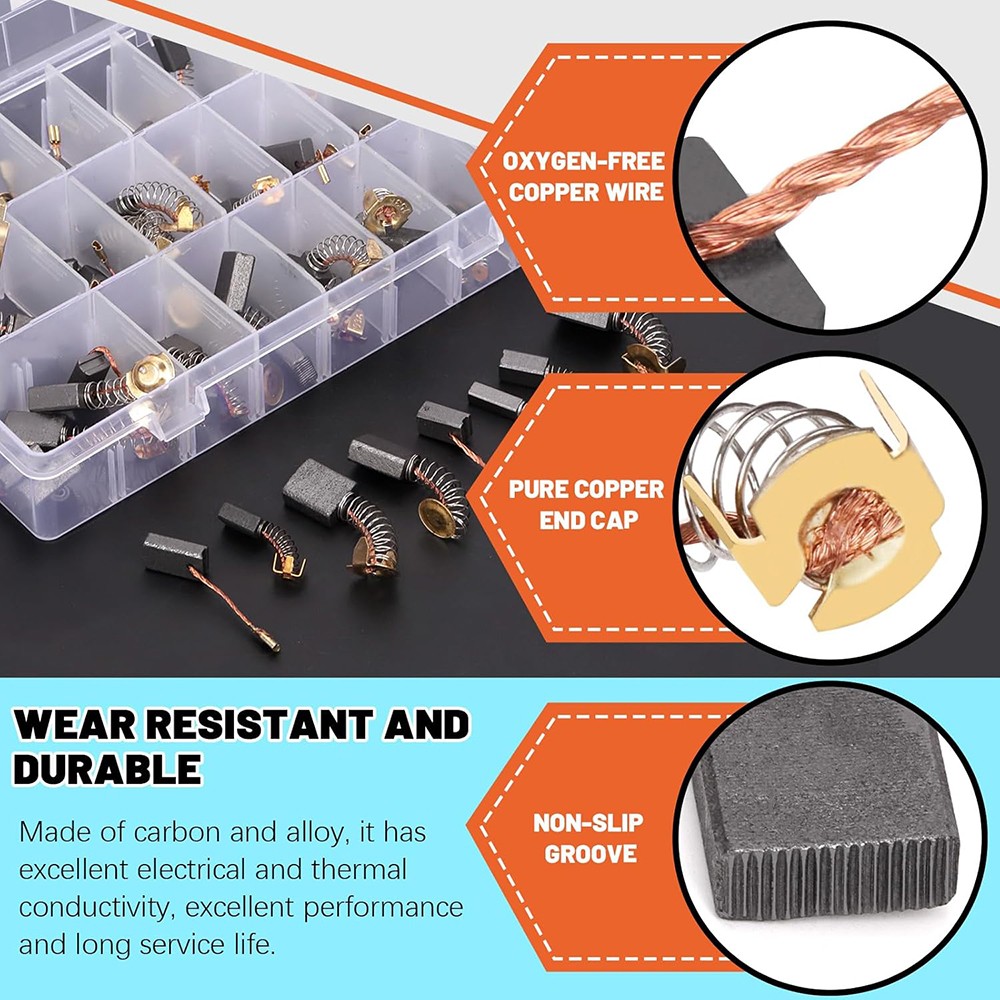 OXYGEN-FREE COPPER WIRE

PURE COPPER END CAP

WEAR RESISTANT AND DURABLE

Made of carbon and alloy, it has excellent electrical and thermal conductivity, excellent performance and long service life.

NON-SLIP GROOVE