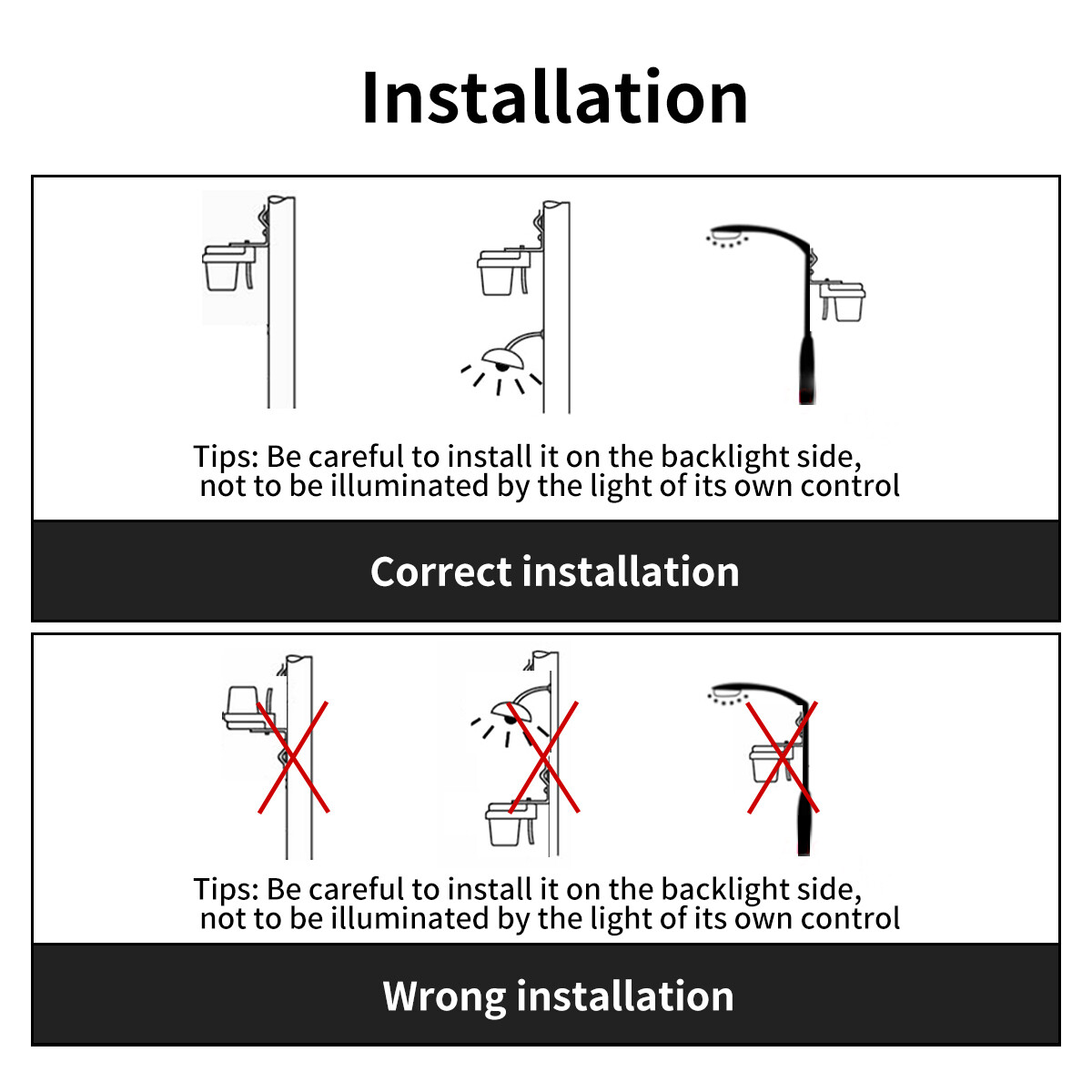 Installation

Tips: Be careful to install it on the backlight side, not to be illuminated by the light of its own control

Correct installation

Tips: Be careful to install it on the backlight side, not to be illuminated by the light of its own control

Wrong installation