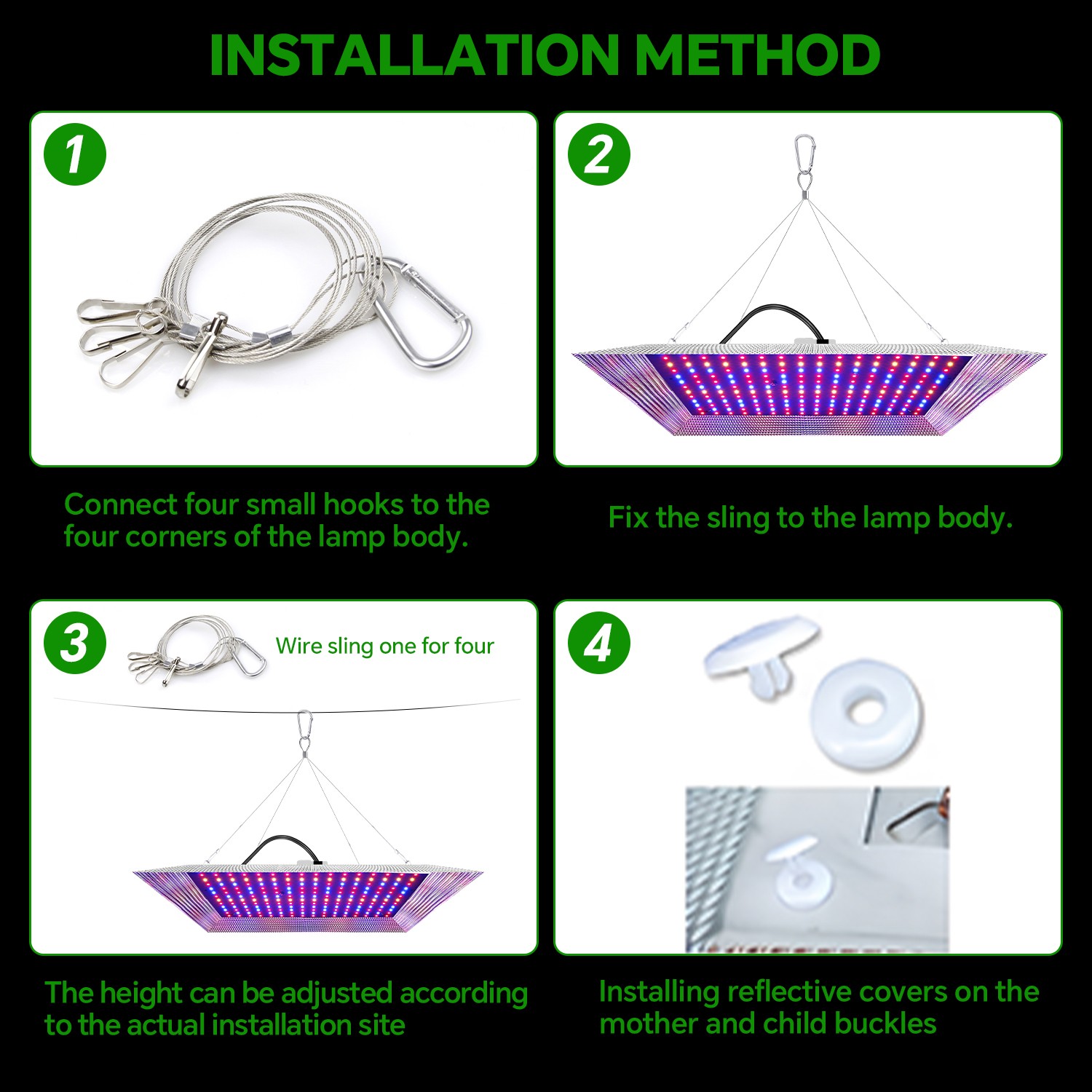 INSTALLATION METHOD

1

Connect four small hooks to the four corners of the lamp body.

2

Fix the sling to the lamp body.

3

Wire sling one for four

The height can be adjusted according to the actual installation site

4

Installing reflective covers on the mother and child buckles