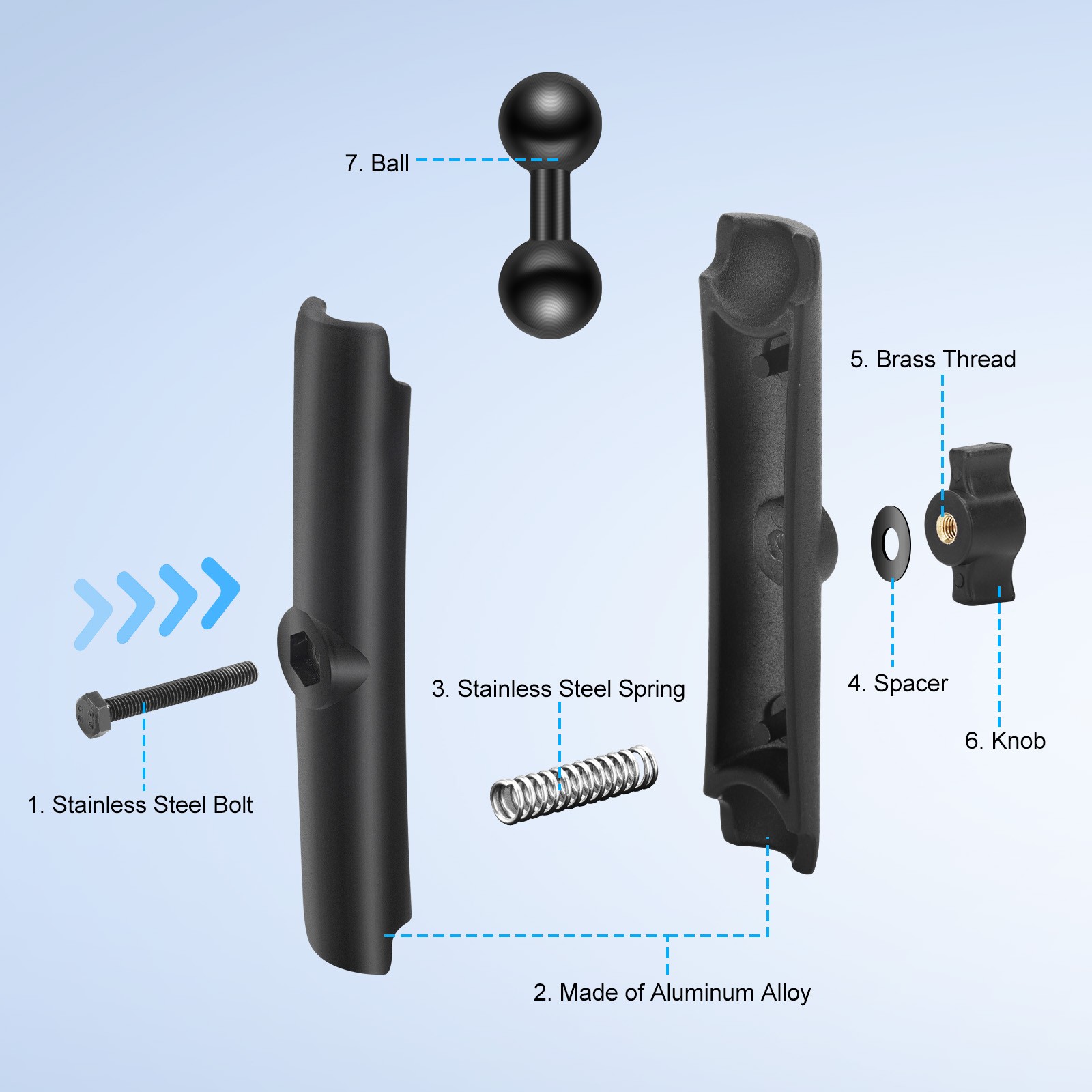 7. Ball

5. Brass Thread

3. Stainless Steel Spring

4. Spacer

6. Knob

1. Stainless Steel Bolt

2. Made of Aluminum Alloy