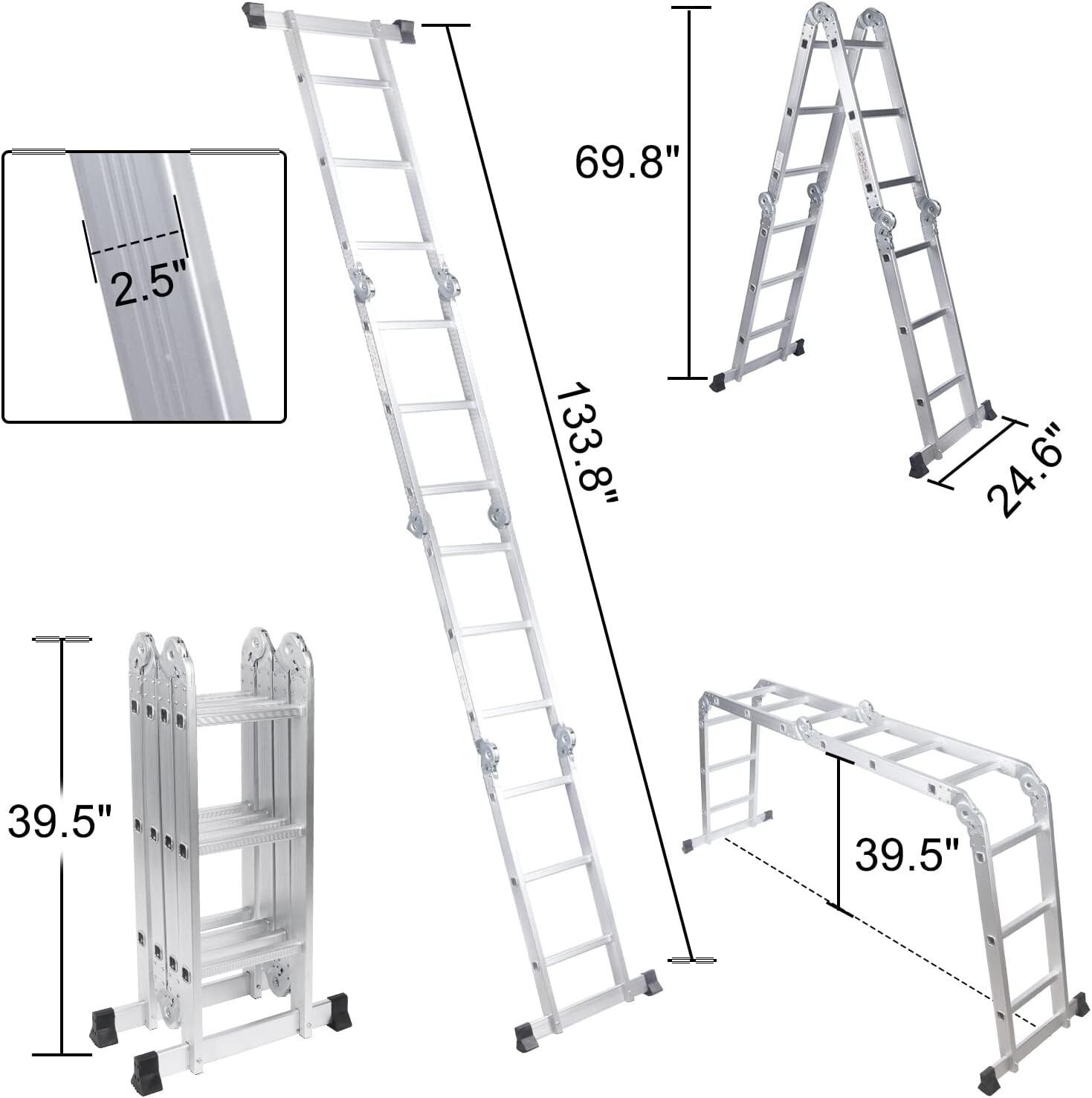 2.5"

133.8"

69.8"

24.6"

39.5"

39.5"