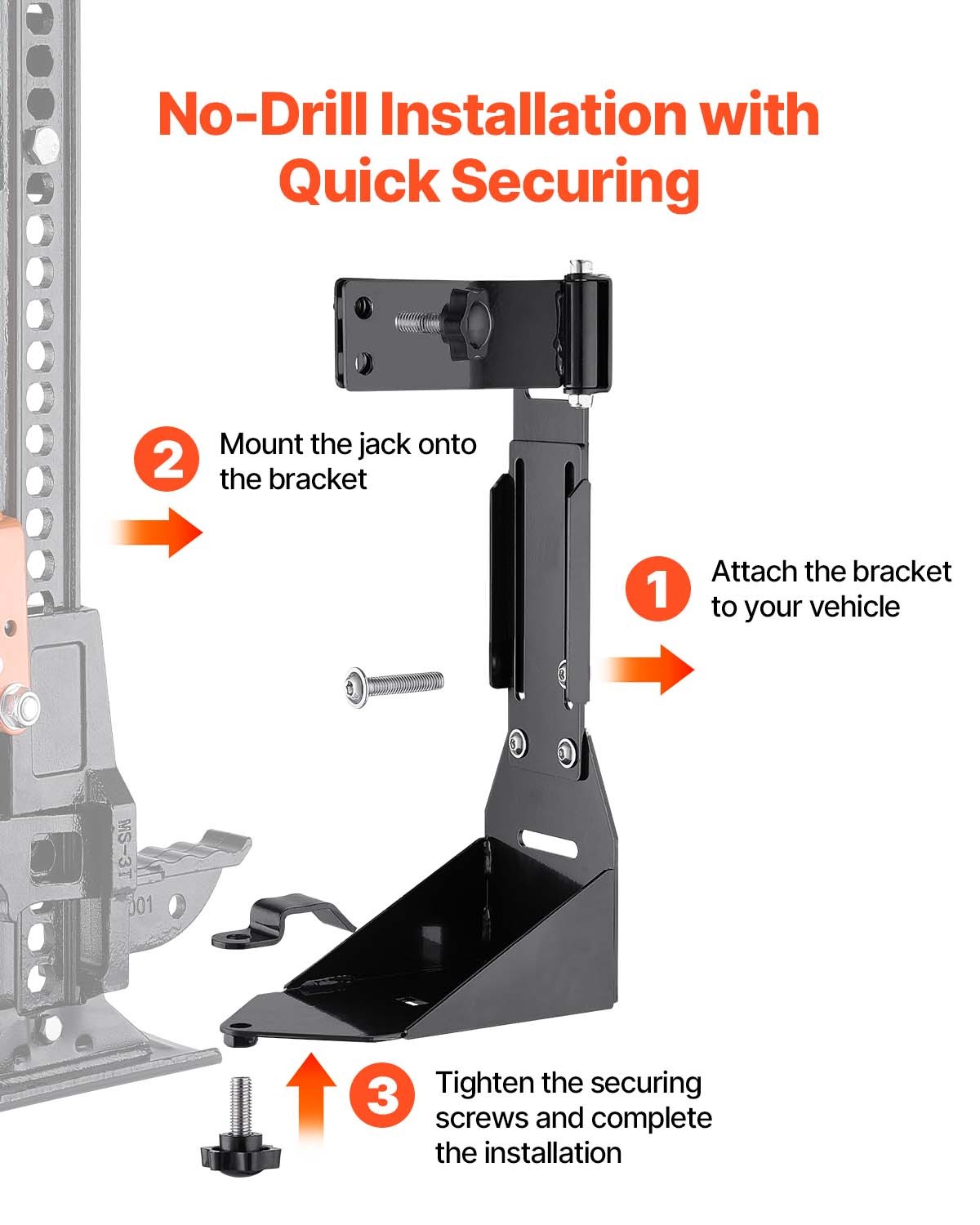 No-Drill Installation with Quick Securing

2 Mount the jack onto the bracket

1 Attach the bracket to your vehicle

MS-3T

001

3 Tighten the securing screws and complete the installation