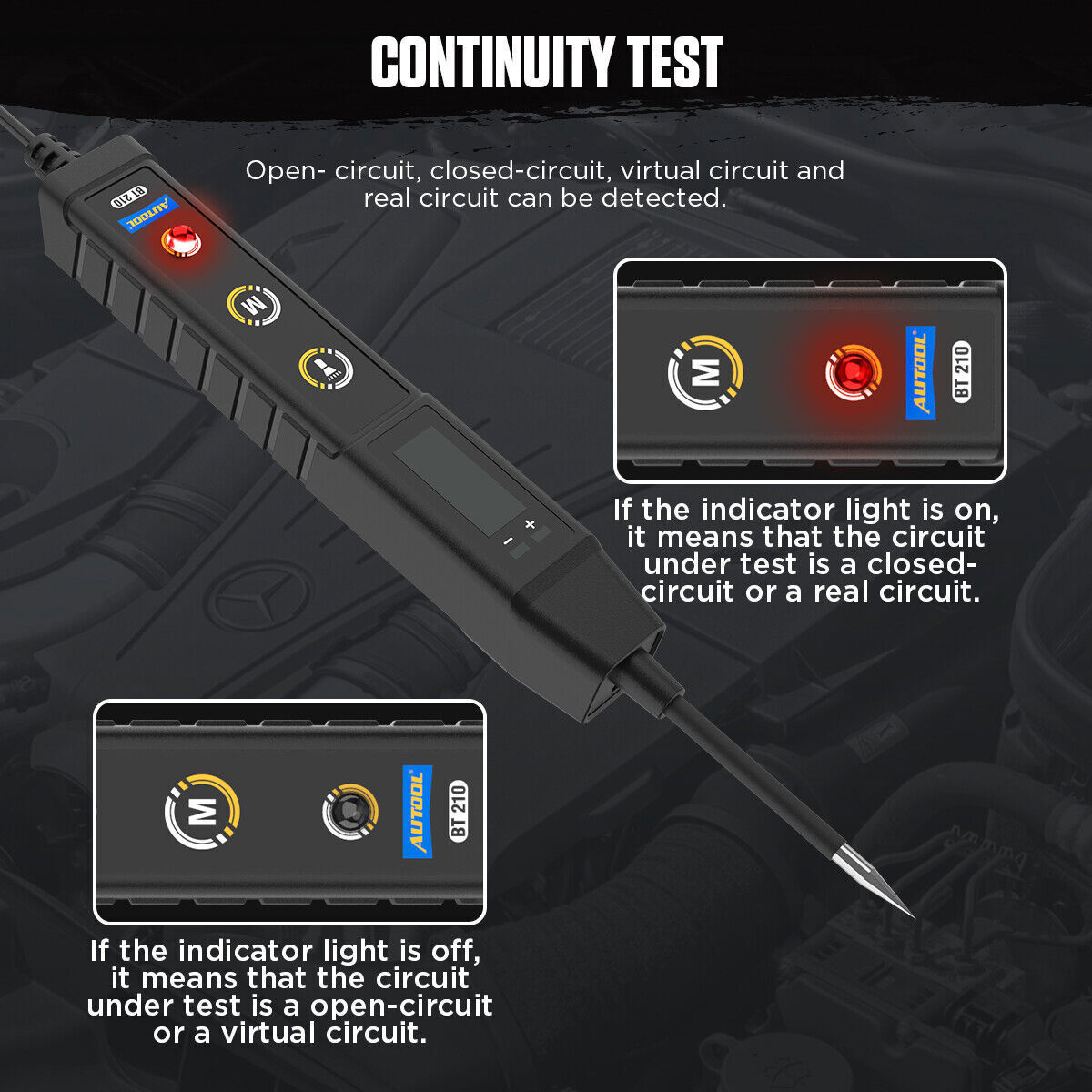 CONTINUITY TEST

Open- circuit, closed-circuit, virtual circuit and real circuit can be detected.

BT 210
AUTOOL
M
+
-

M
AUTOOL
BT 210

If the indicator light is on, it means that the circuit under test is a closed-circuit or a real circuit.

M
AUTOOL
BT 210

If the indicator light is off, it means that the circuit under test is a open-circuit or a virtual circuit.