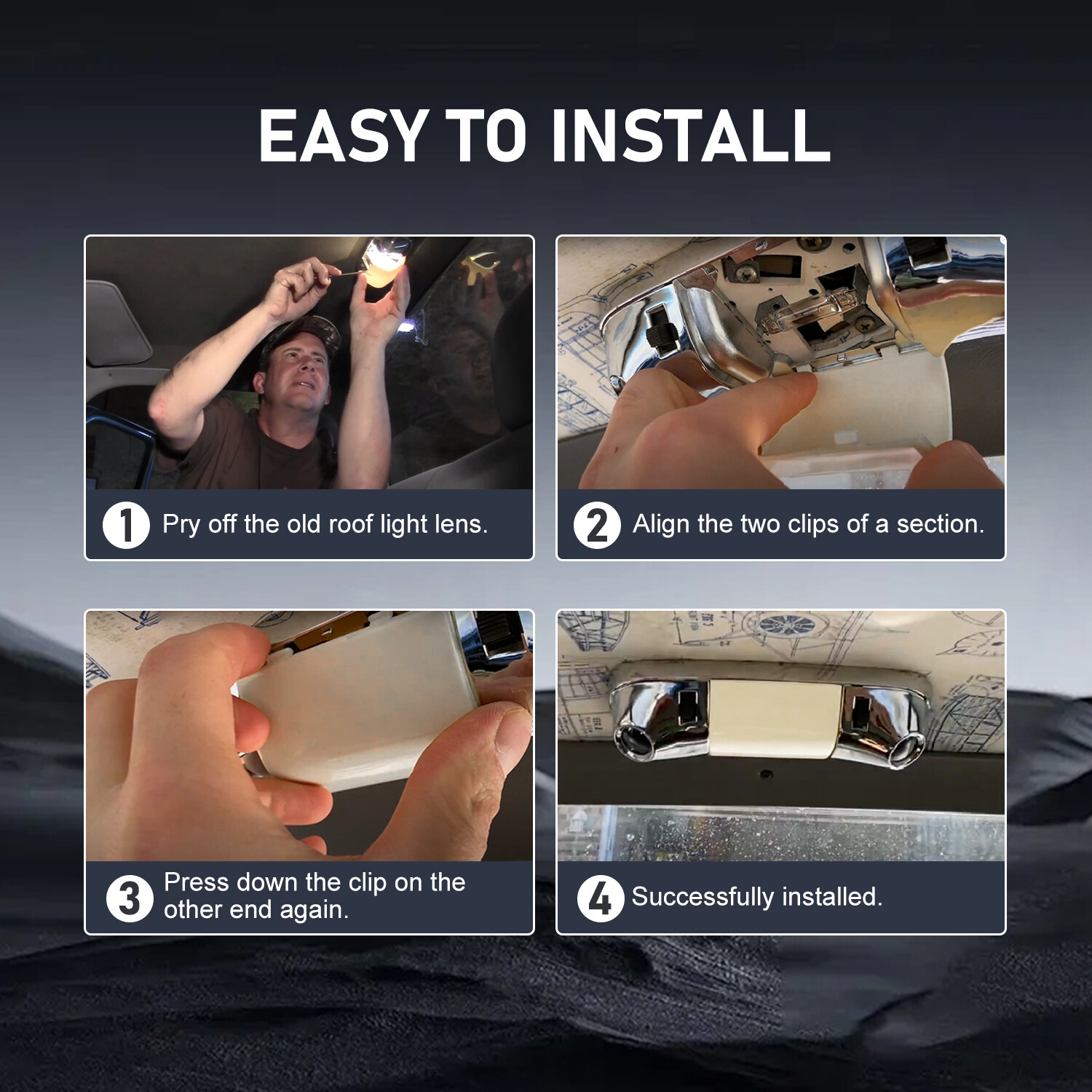 EASY TO INSTALL

1 Pry off the old roof light lens.

2 Align the two clips of a section.

3 Press down the clip on the other end again.

4 Successfully installed.