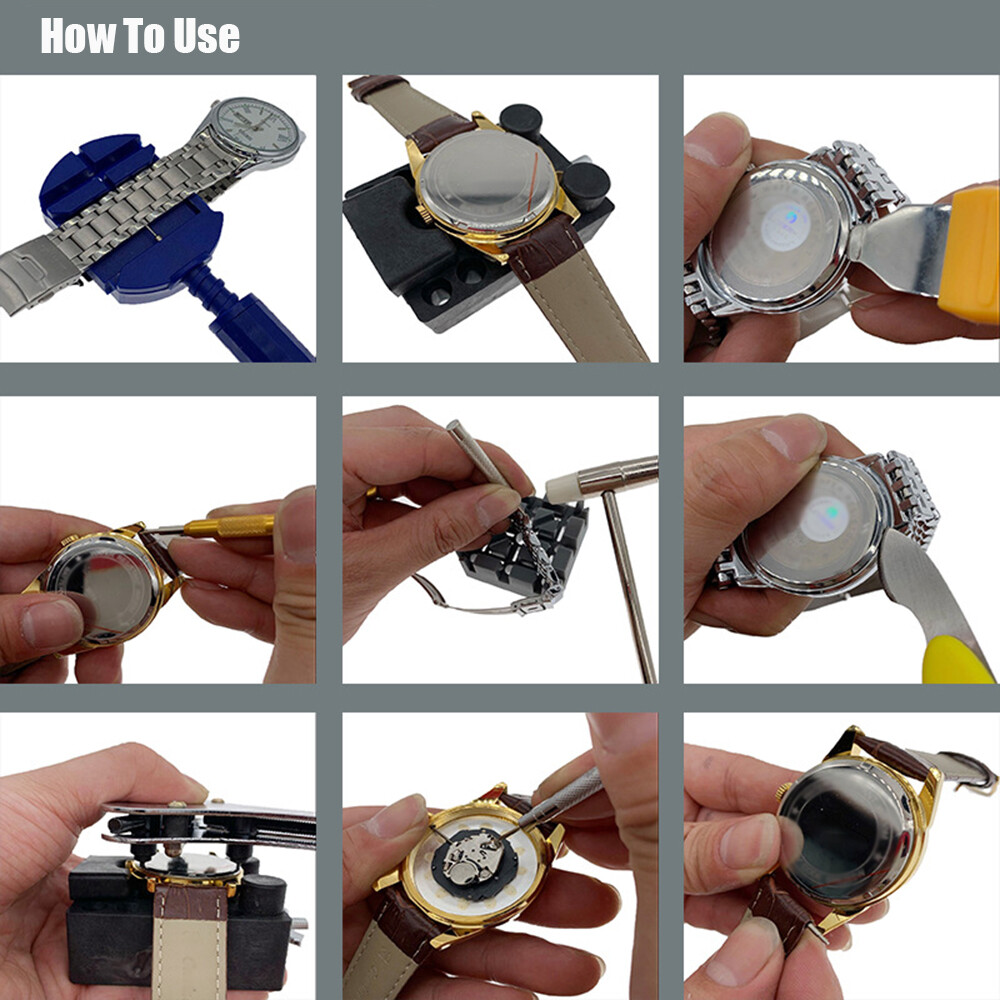 How To Use