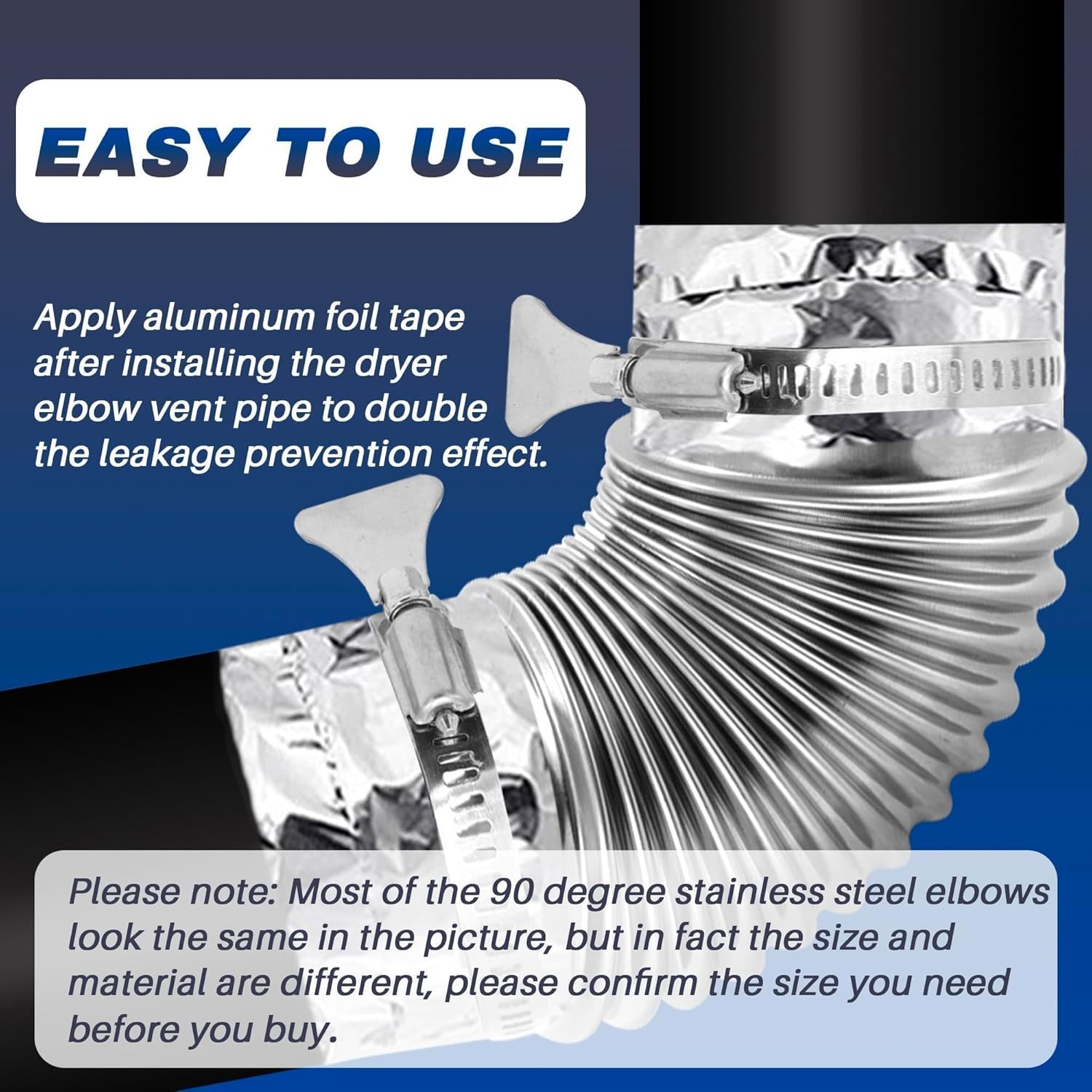 EASY TO USE

Apply aluminum foil tape after installing the dryer elbow vent pipe to double the leakage prevention effect.

Please note: Most of the 90 degree stainless steel elbows look the same in the picture, but in fact the size and material are different, please confirm the size you need before you buy.