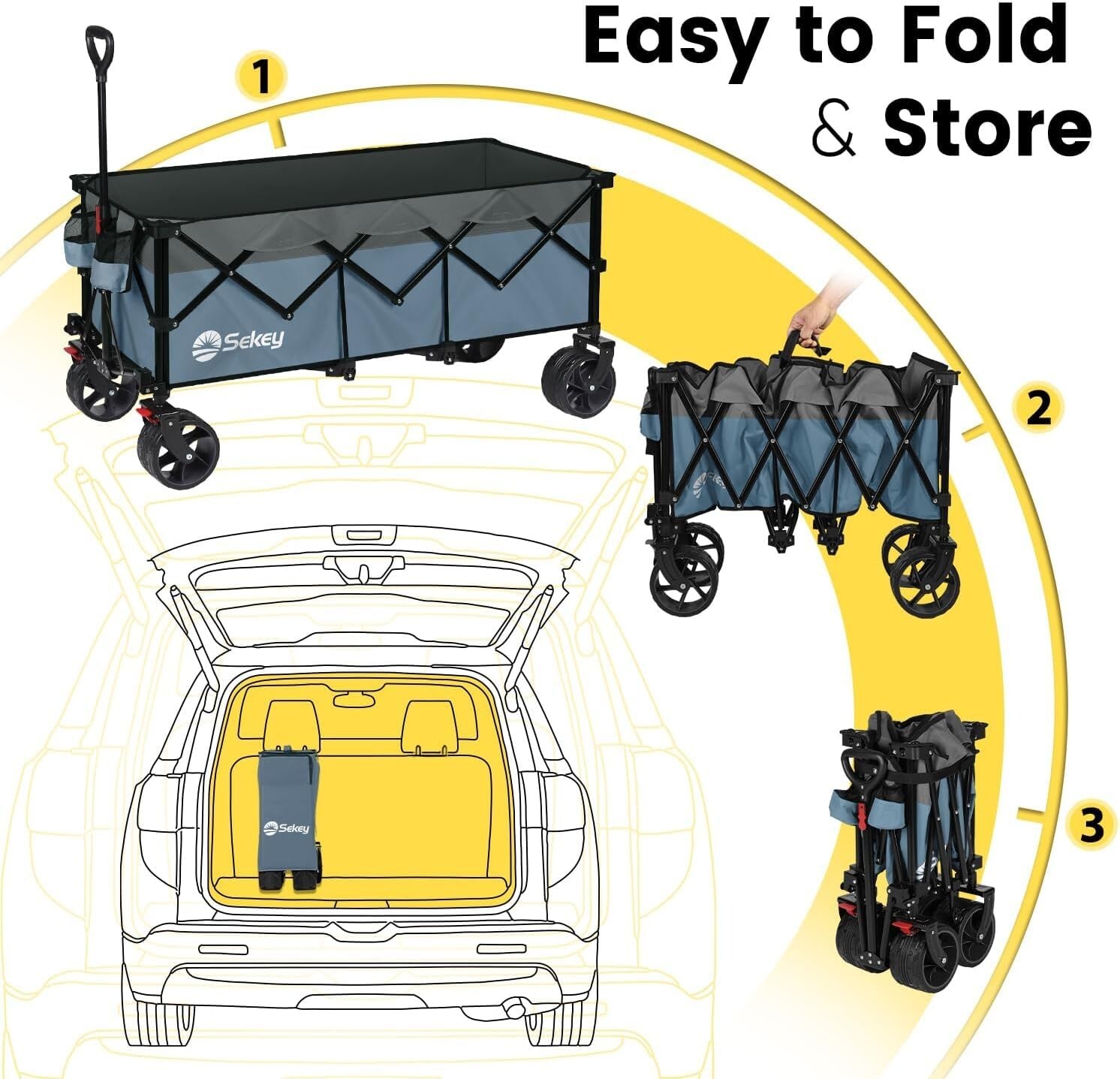 Easy to Fold
& Store

1

Sekey

2

Sekey

3

Sekey