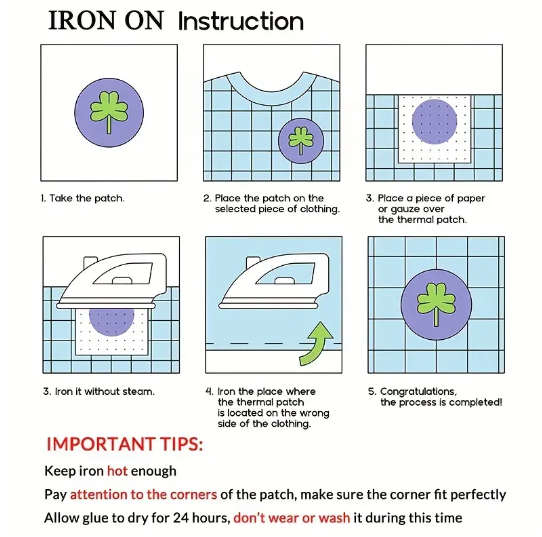 IRON ON Instruction

1. Take the patch.

2. Place the patch on the selected piece of clothing.

3. Place a piece of paper or gauze over the thermal patch.

3. Iron it without steam.

4. Iron the place where the thermal patch is located on the wrong side of the clothing.

5. Congratulations, the process is completed!

IMPORTANT TIPS:

Keep iron hot enough

Pay attention to the corners of the patch, make sure the corner fit perfectly

Allow glue to dry for 24 hours, don't wear or wash it during this time