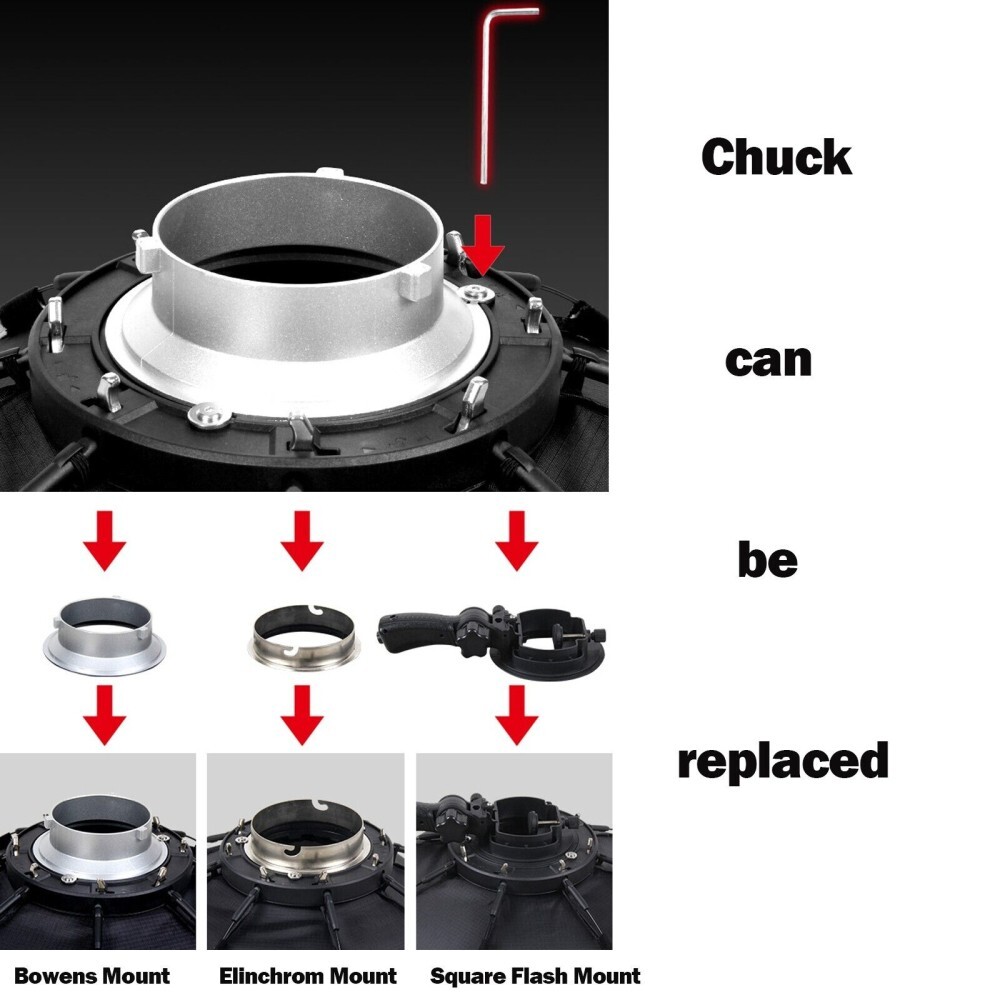 Chuck

can

be

replaced

Bowens Mount

Elinchrom Mount

Square Flash Mount