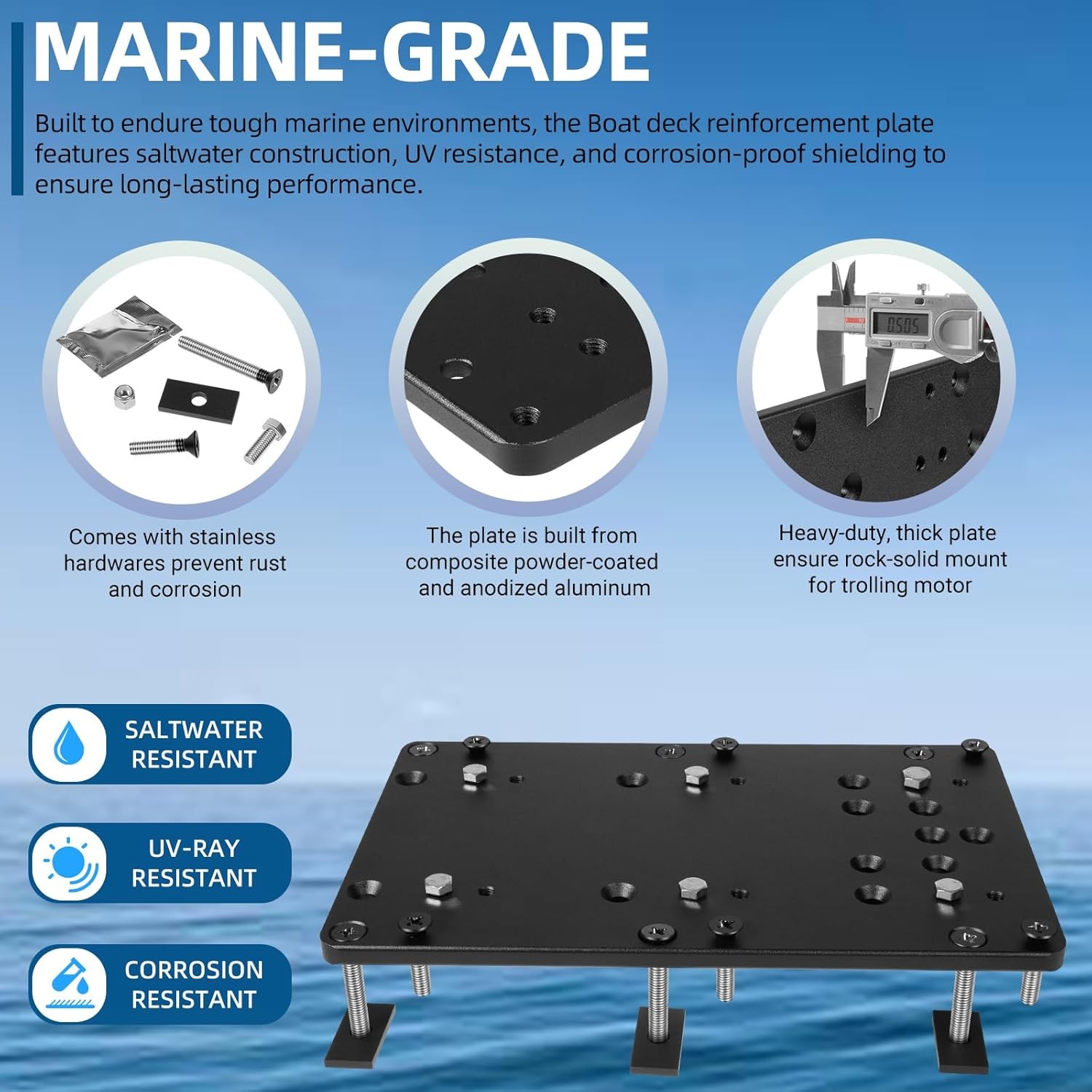 MARINE-GRADE

Built to endure tough marine environments, the Boat deck reinforcement plate features saltwater construction, UV resistance, and corrosion-proof shielding to ensure long-lasting performance.

0.505

Comes with stainless hardwares prevent rust and corrosion

The plate is built from composite powder-coated and anodized aluminum

Heavy-duty, thick plate ensure rock-solid mount for trolling motor

SALTWATER RESISTANT

UV-RAY RESISTANT

CORROSION RESISTANT