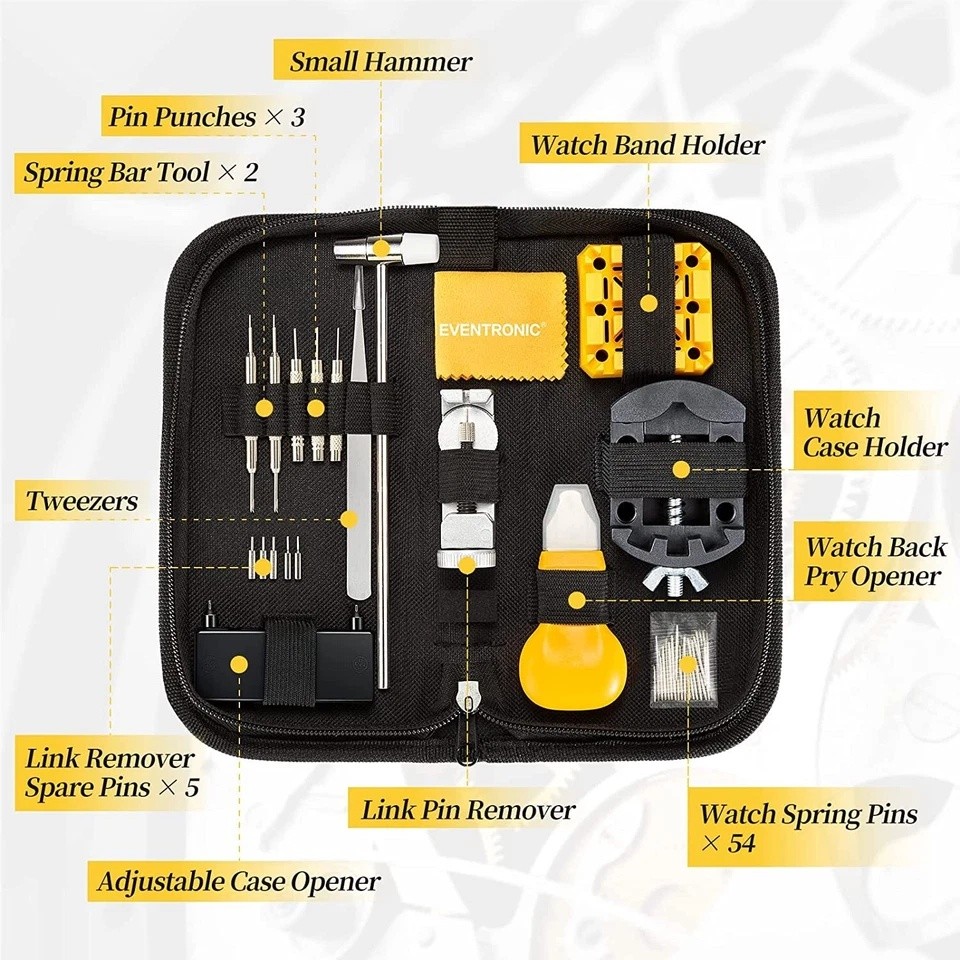 Small Hammer

Pin Punches × 3

Spring Bar Tool × 2

Watch Band Holder

EVENTRONIC®

Watch Case Holder

Tweezers

Watch Back Pry Opener

Link Remover Spare Pins × 5

Link Pin Remover

Watch Spring Pins × 54

Adjustable Case Opener