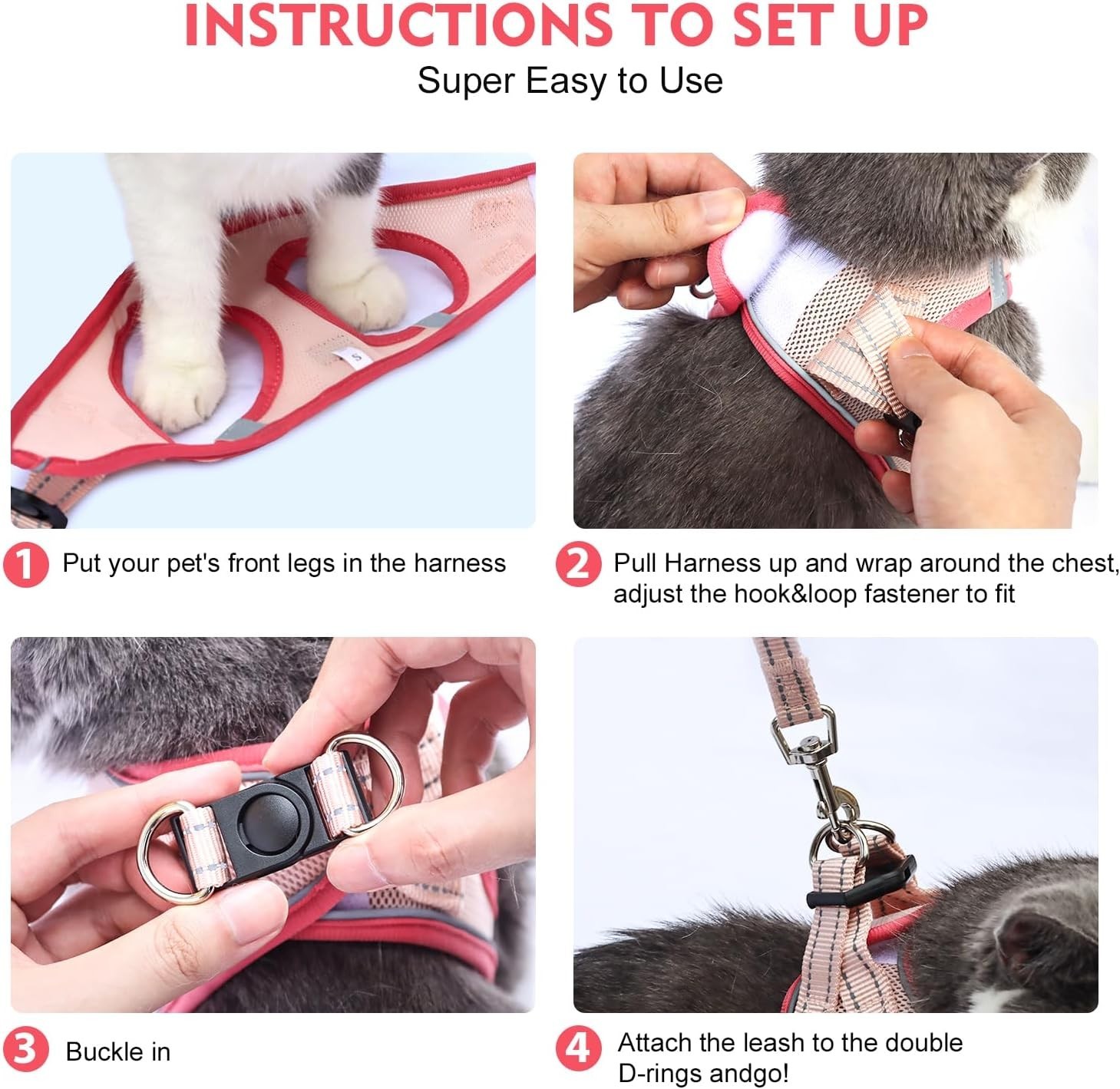 INSTRUCTIONS TO SET UP
Super Easy to Use

S

1 Put your pet's front legs in the harness

2 Pull Harness up and wrap around the chest, adjust the hook&loop fastener to fit

3 Buckle in

4 Attach the leash to the double D-rings andgo!