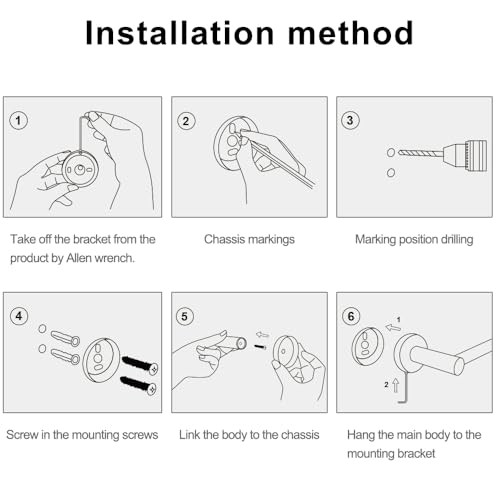 Installation method

1

Take off the bracket from the product by Allen wrench.

2

Chassis markings

3

Marking position drilling

4

Screw in the mounting screws

5

Link the body to the chassis

6

1

2

Hang the main body to the mounting bracket