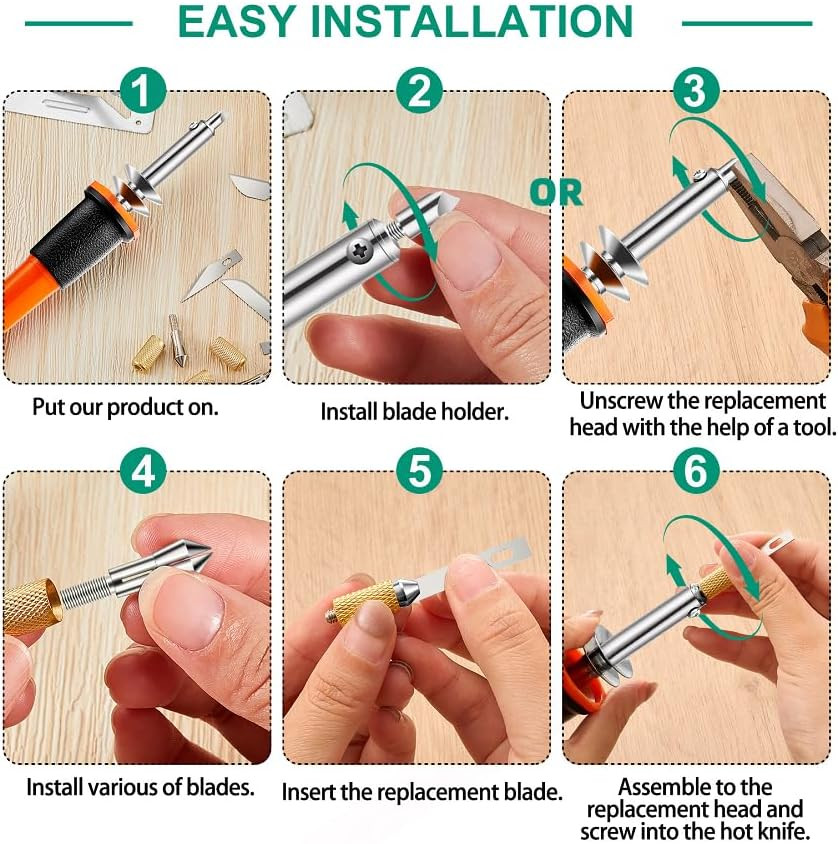 EASY INSTALLATION

1

Put our product on.

2

Install blade holder.

OR

3

Unscrew the replacement head with the help of a tool.

4

Install various of blades.

5

Insert the replacement blade.

6

Assemble to the replacement head and screw into the hot knife.