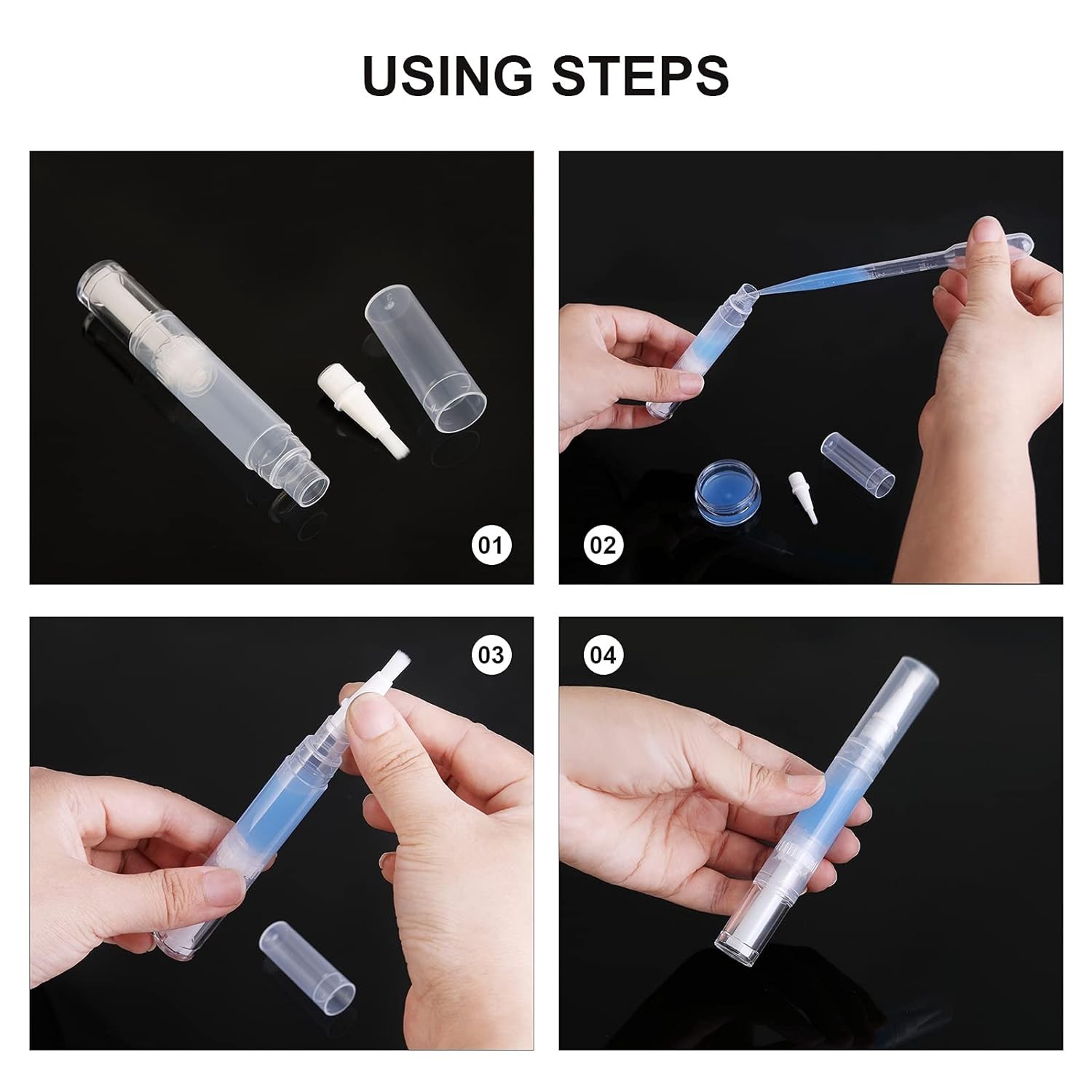 USING STEPS

01

02

03

04