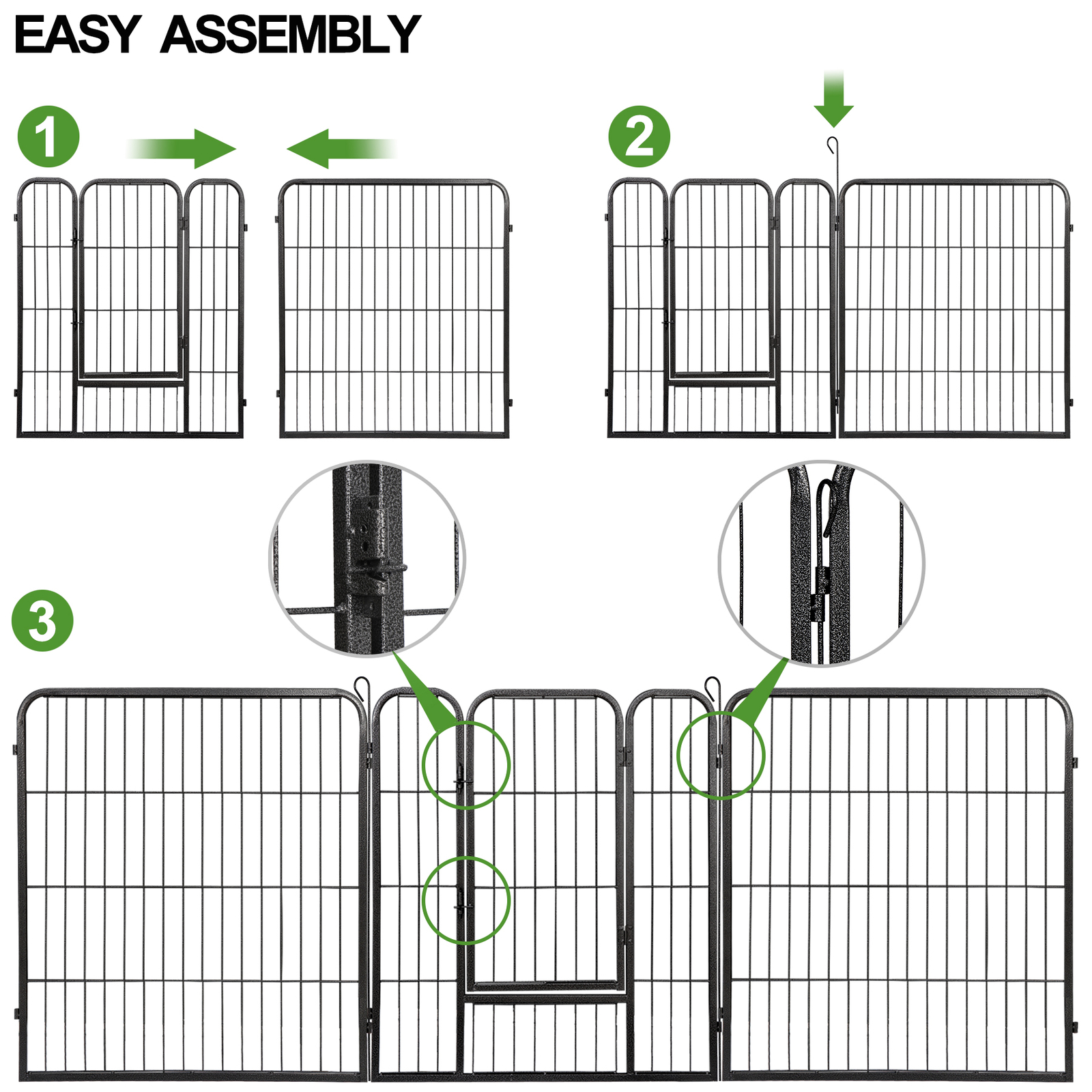 EASY ASSEMBLY

1

2

3