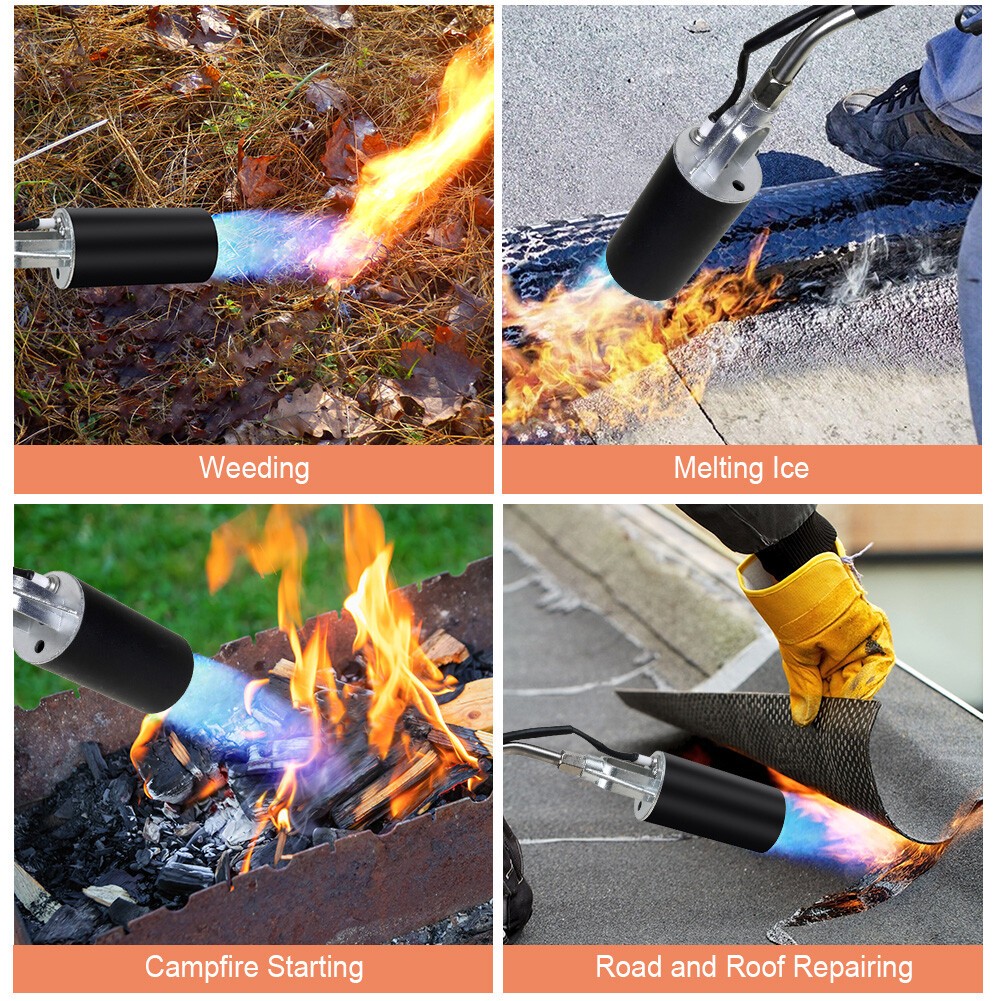 Weeding

Melting Ice

Campfire Starting

Road and Roof Repairing