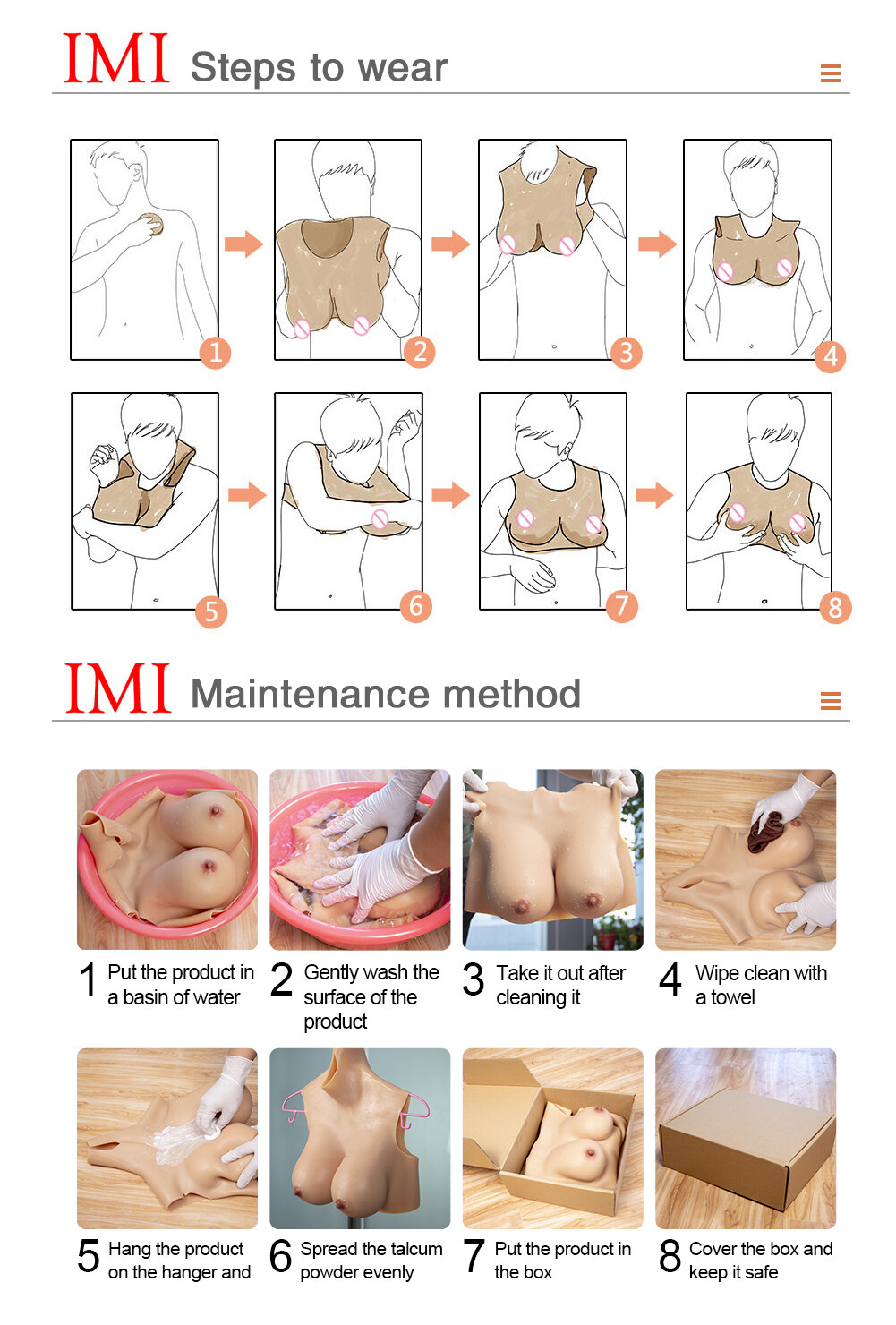 IMI Steps to wear

1 2 3 4

5 6 7 8

IMI Maintenance method

1 Put the product in a basin of water

2 Gently wash the surface of the product

3 Take it out after cleaning it

4 Wipe clean with a towel

5 Hang the product on the hanger and

6 Spread the talcum powder evenly

7 Put the product in the box

8 Cover the box and keep it safe