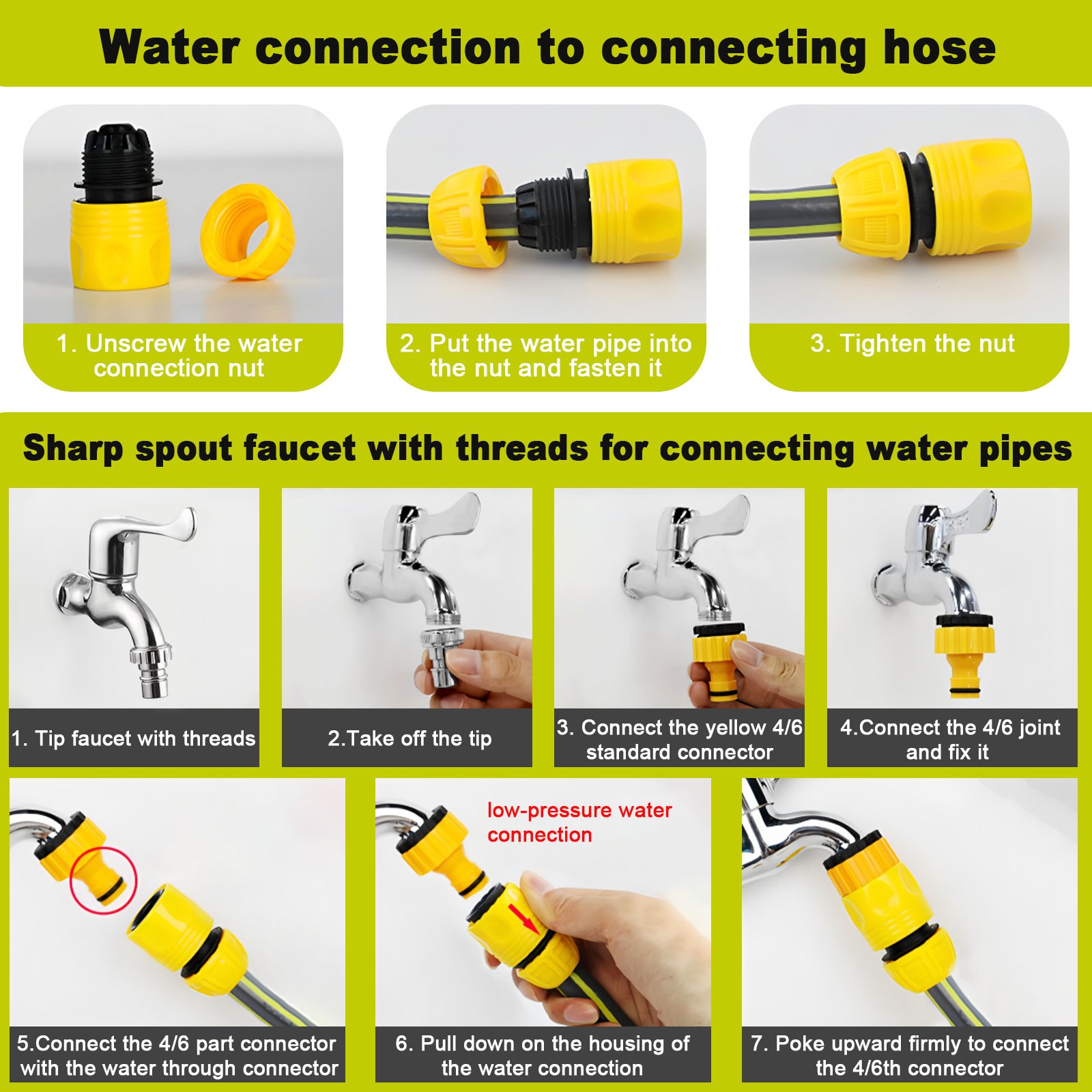 Water connection to connecting hose

1. Unscrew the water connection nut

2. Put the water pipe into the nut and fasten it

3. Tighten the nut

Sharp spout faucet with threads for connecting water pipes

1. Tip faucet with threads

2.Take off the tip

3. Connect the yellow 4/6 standard connector

4.Connect the 4/6 joint and fix it

5.Connect the 4/6 part connector with the water through connector

low-pressure water connection

6. Pull down on the housing of the water connection

7. Poke upward firmly to connect the 4/6th connector