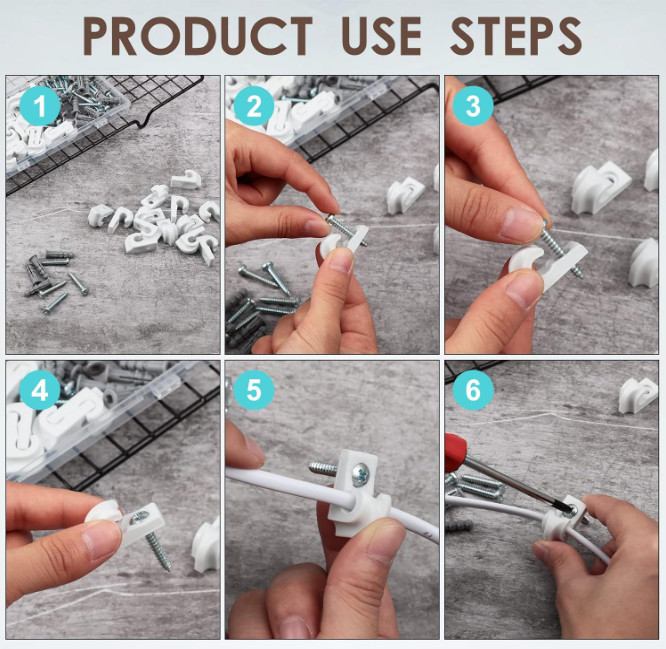 PRODUCT USE STEPS

1

2

3

4

5

6