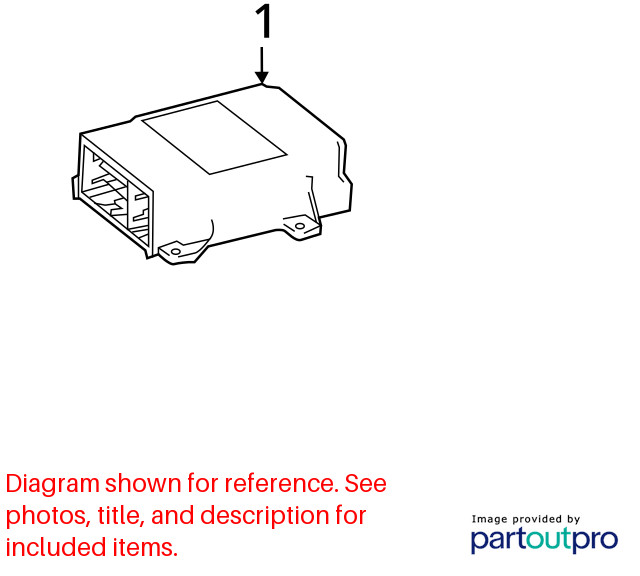 1

Diagram shown for reference. See photos, title, and description for included items.

Image provided by
partoutpro