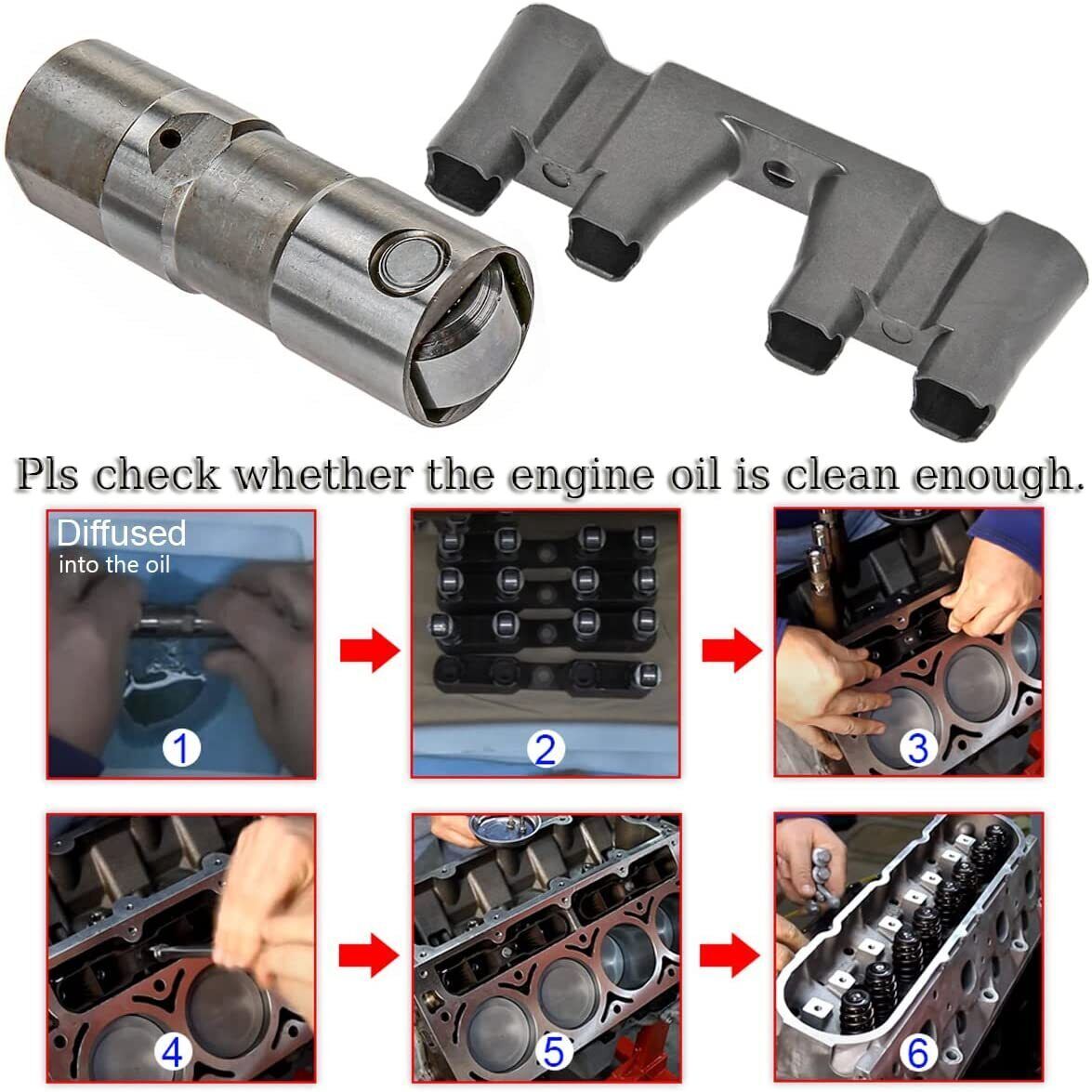 Pls check whether the engine oil is clean enough.

Diffused
into the oil

1

2

3

4

5

6