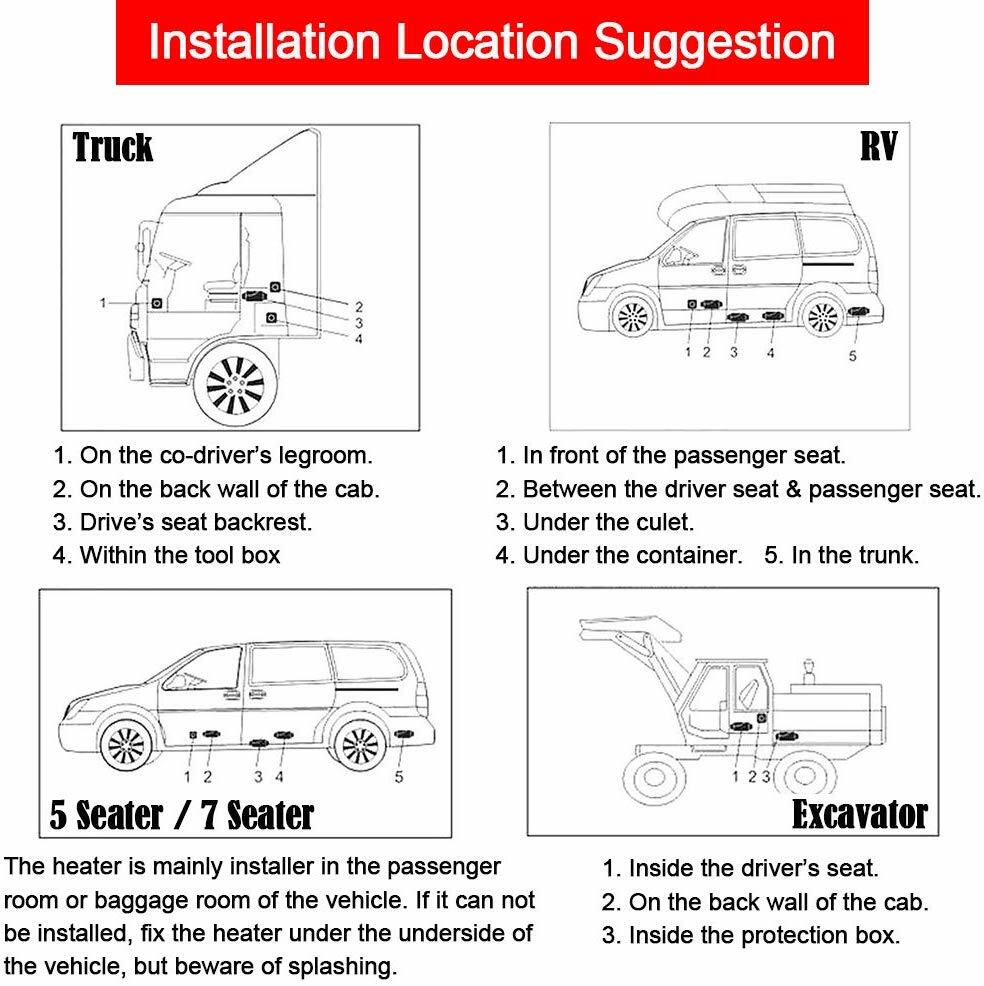 Installation Location Suggestion

Truck

1
2
3
4

1. On the co-driver's legroom.
2. On the back wall of the cab.
3. Drive's seat backrest.
4. Within the tool box

RV

1 2 3 4 5

1. In front of the passenger seat.
2. Between the driver seat & passenger seat.
3. Under the culet.
4. Under the container. 5. In the trunk.

1 2 3 4 5

5 Seater / 7 Seater

The heater is mainly installer in the passenger room or baggage room of the vehicle. If it can not be installed, fix the heater under the underside of the vehicle, but beware of splashing.

1 2 3

Excavator

1. Inside the driver's seat.
2. On the back wall of the cab.
3. Inside the protection box.