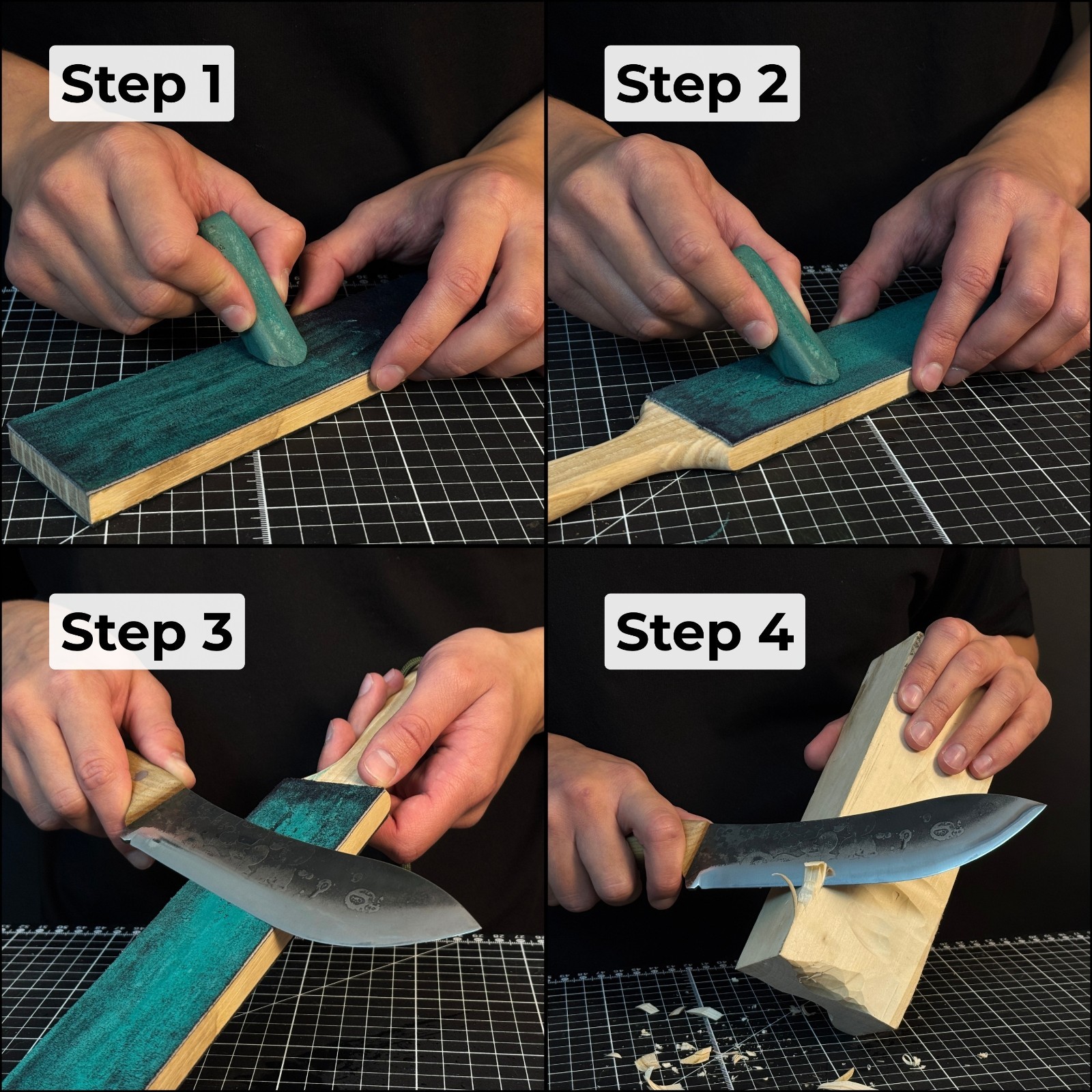 Step 1

Step 2

Step 3

Step 4