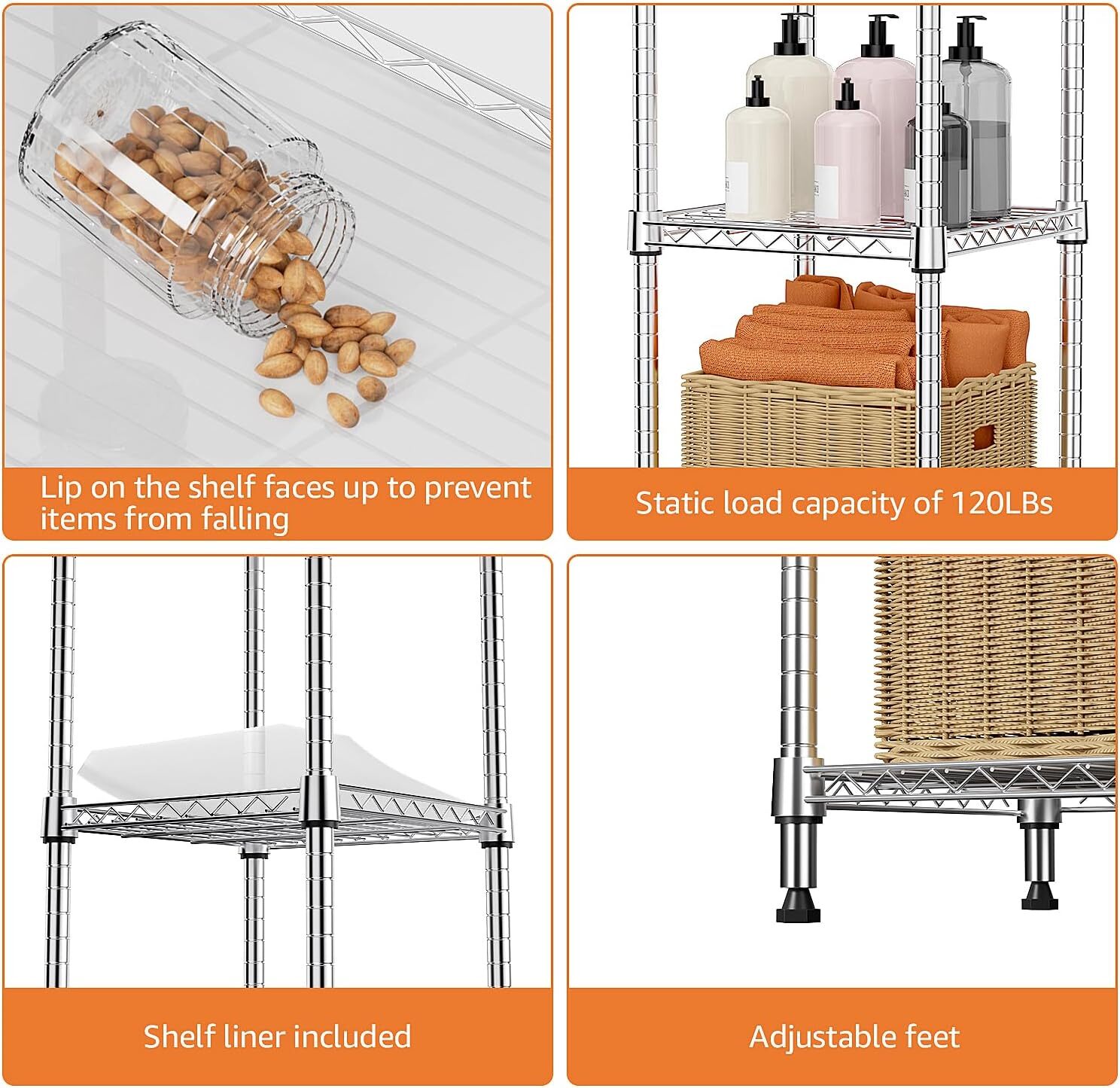 Lip on the shelf faces up to prevent items from falling

Static load capacity of 120LBs

Shelf liner included

Adjustable feet