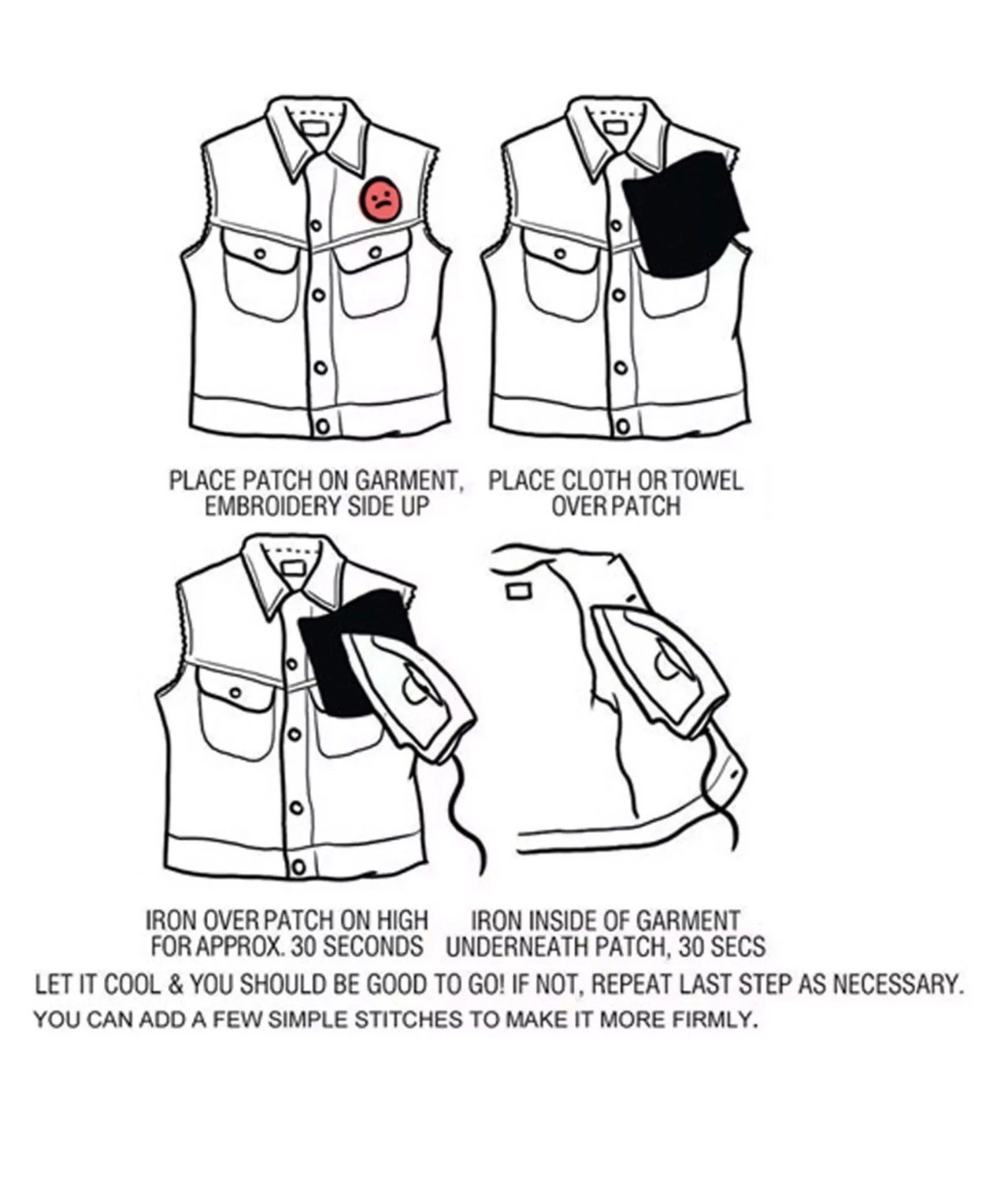 PLACE PATCH ON GARMENT, EMBROIDERY SIDE UP

PLACE CLOTH OR TOWEL OVER PATCH

IRON OVER PATCH ON HIGH FOR APPROX. 30 SECONDS

IRON INSIDE OF GARMENT UNDERNEATH PATCH, 30 SECS

LET IT COOL & YOU SHOULD BE GOOD TO GO! IF NOT, REPEAT LAST STEP AS NECESSARY.

YOU CAN ADD A FEW SIMPLE STITCHES TO MAKE IT MORE FIRMLY.