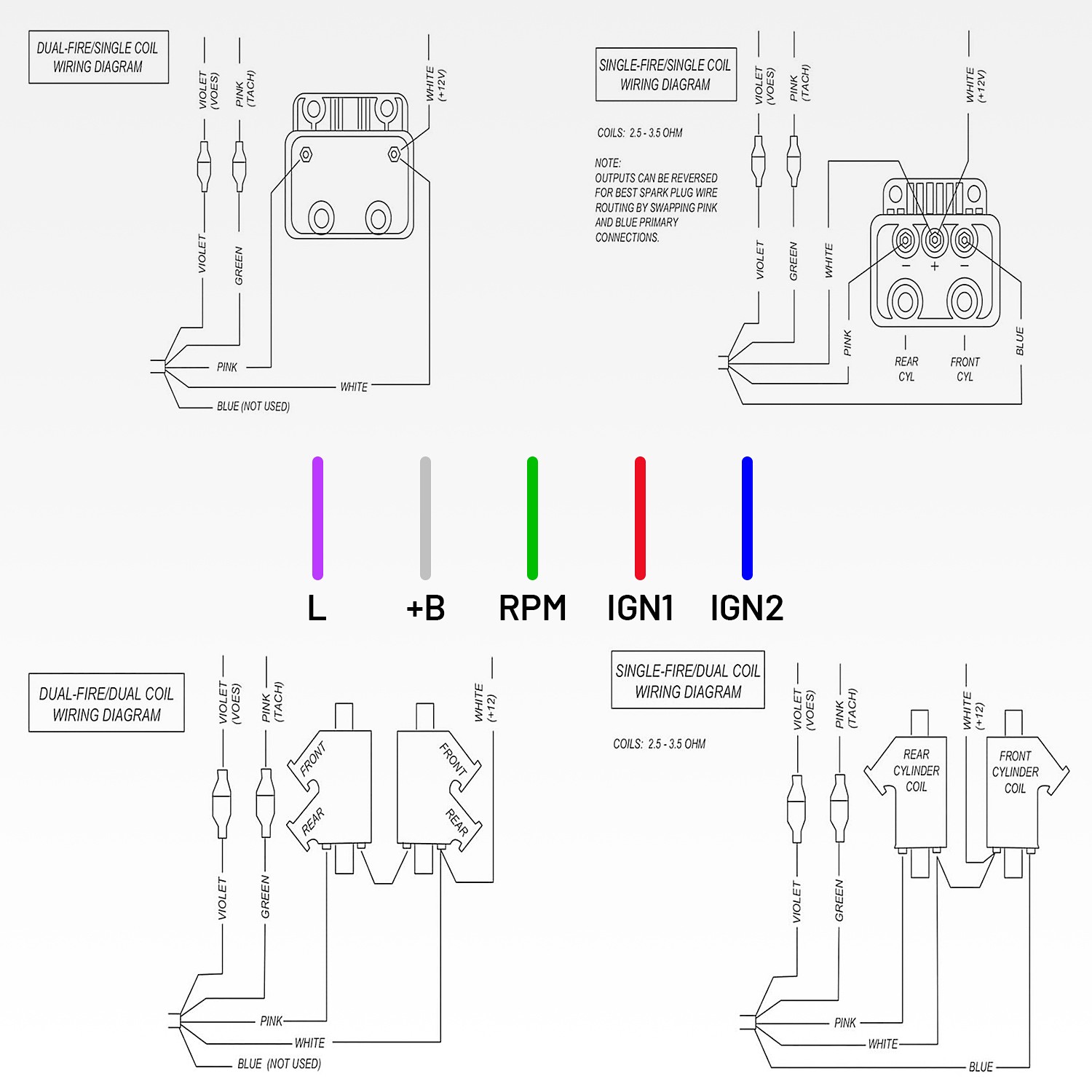 DUAL-FIRE/SINGLE COIL WIRING DIAGRAM

VIOLET (VOES)
PINK (TACH)
WHITE (+12V)
VIOLET
GREEN
PINK
WHITE
BLUE (NOT USED)

SINGLE-FIRE/SINGLE COIL WIRING DIAGRAM

COILS: 2.5 - 3.5 OHM

NOTE:
OUTPUTS CAN BE REVERSED FOR BEST SPARK PLUG WIRE ROUTING BY SWAPPING PINK AND BLUE PRIMARY CONNECTIONS.

VIOLET (VOES)
PINK (TACH)
WHITE (+12V)
VIOLET
GREEN
WHITE
PINK
− + −
REAR CYL
FRONT CYL
BLUE

L
+B
RPM
IGN1
IGN2

DUAL-FIRE/DUAL COIL WIRING DIAGRAM

VIOLET (VOES)
PINK (TACH)
WHITE (+12)
FRONT
REAR
FRONT
REAR
VIOLET
GREEN
PINK
WHITE
BLUE (NOT USED)

SINGLE-FIRE/DUAL COIL WIRING DIAGRAM

COILS: 2.5 - 3.5 OHM

VIOLET (VOES)
PINK (TACH)
WHITE (+12)
REAR CYLINDER COIL
FRONT CYLINDER COIL
VIOLET
GREEN
PINK
WHITE
BLUE