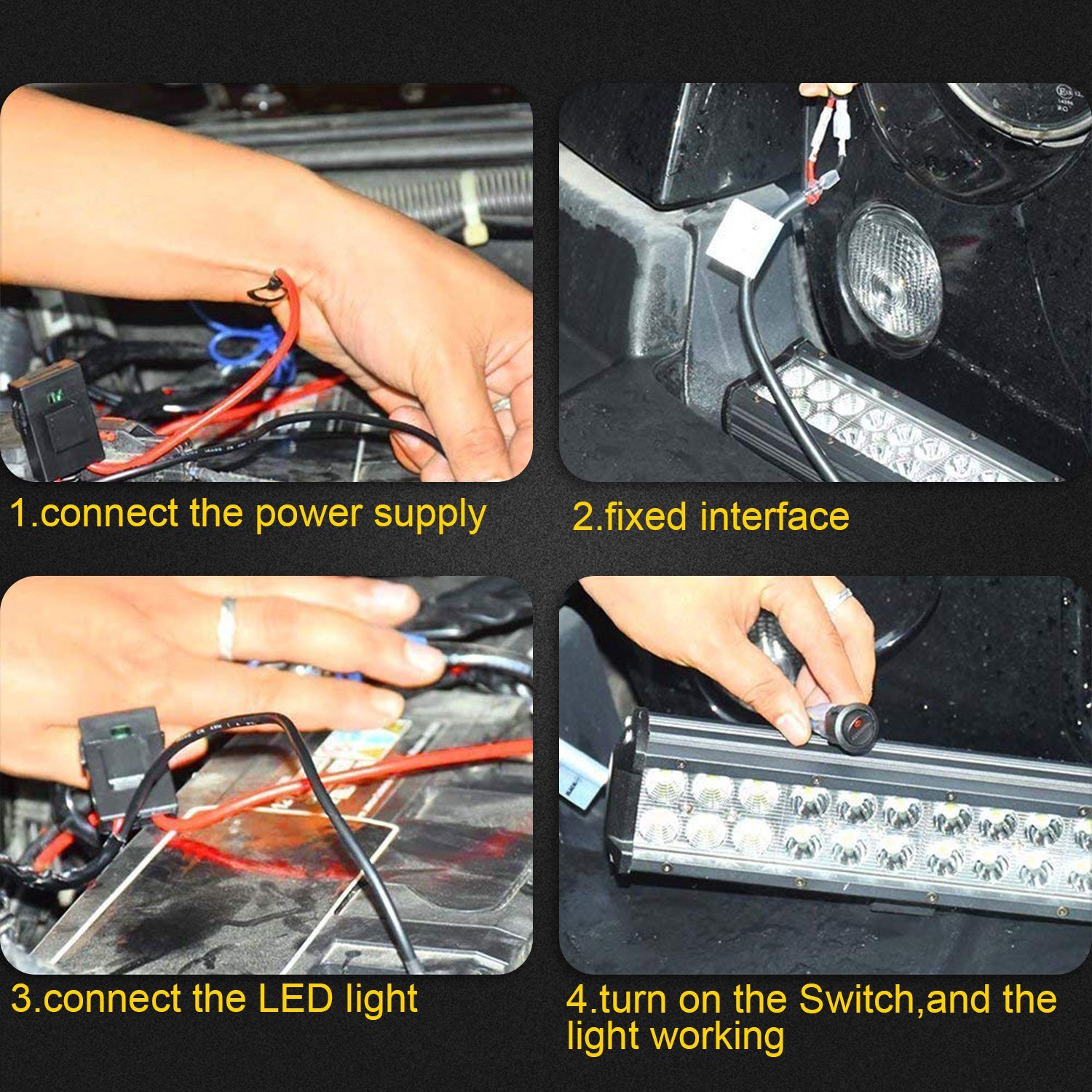 1.connect the power supply

2.fixed interface

3.connect the LED light

4.turn on the Switch,and the light working